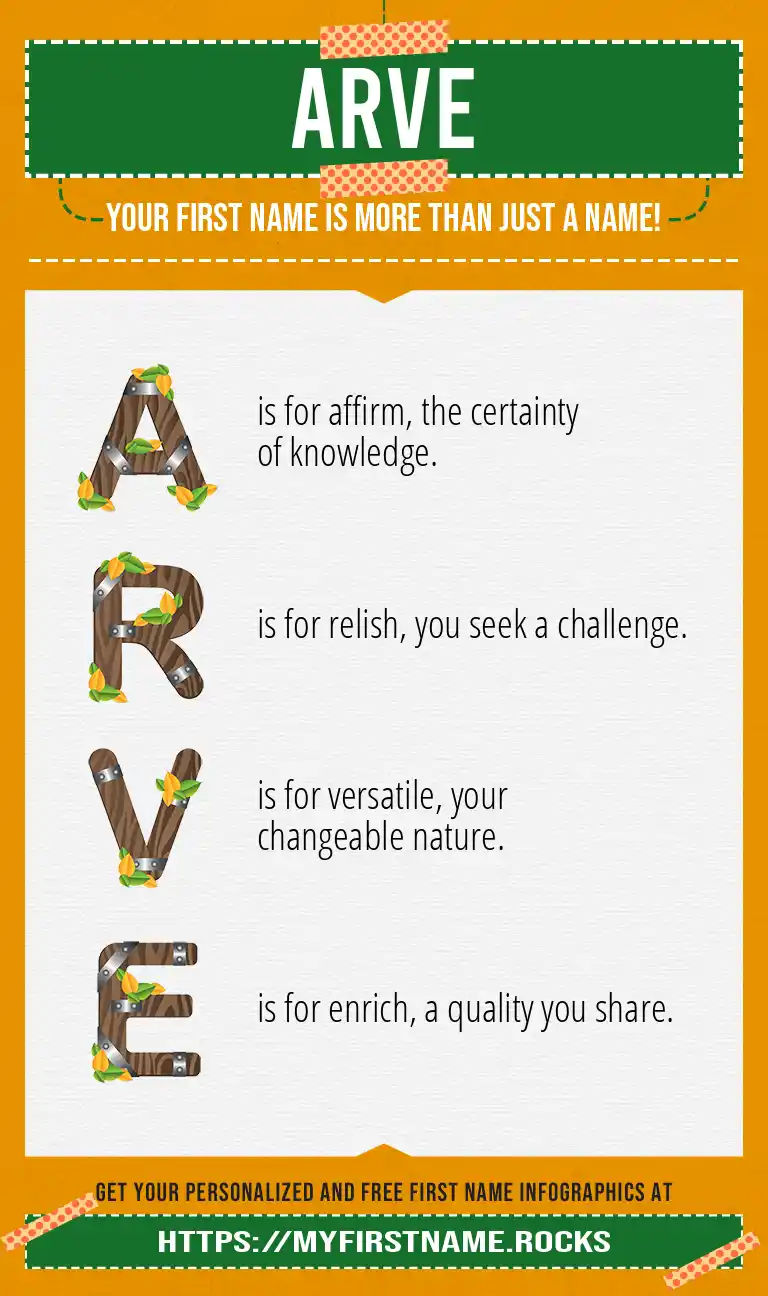 ARVE

YOUR FIRST NAME IS MORE THAN JUST A NAME!

A is for affirm, the certainty of knowledge.

R is for relish, you seek a challenge.

V is for versatile, your changeable nature.

E is for enrich, a quality you share.

GET YOUR PERSONALIZED AND FREE FIRST NAME INFOGRAPHICS AT

HTTPS://MYFIRSTNAME.ROCKS