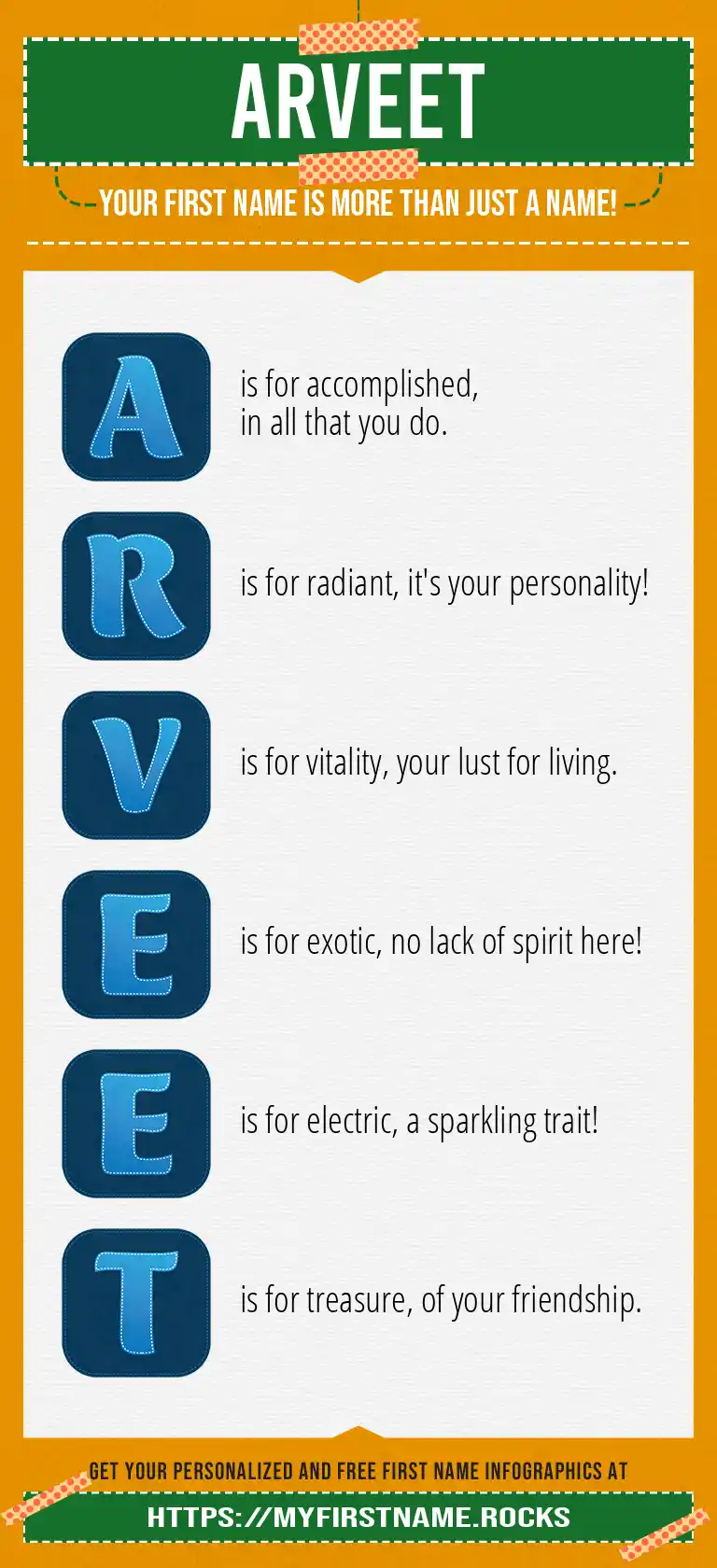 ARVEET

YOUR FIRST NAME IS MORE THAN JUST A NAME!

A is for accomplished, in all that you do.

R is for radiant, it's your personality!

V is for vitality, your lust for living.

E is for exotic, no lack of spirit here!

E is for electric, a sparkling trait!

T is for treasure, of your friendship.

GET YOUR PERSONALIZED AND FREE FIRST NAME INFOGRAPHICS AT

HTTPS://MYFIRSTNAME.ROCKS