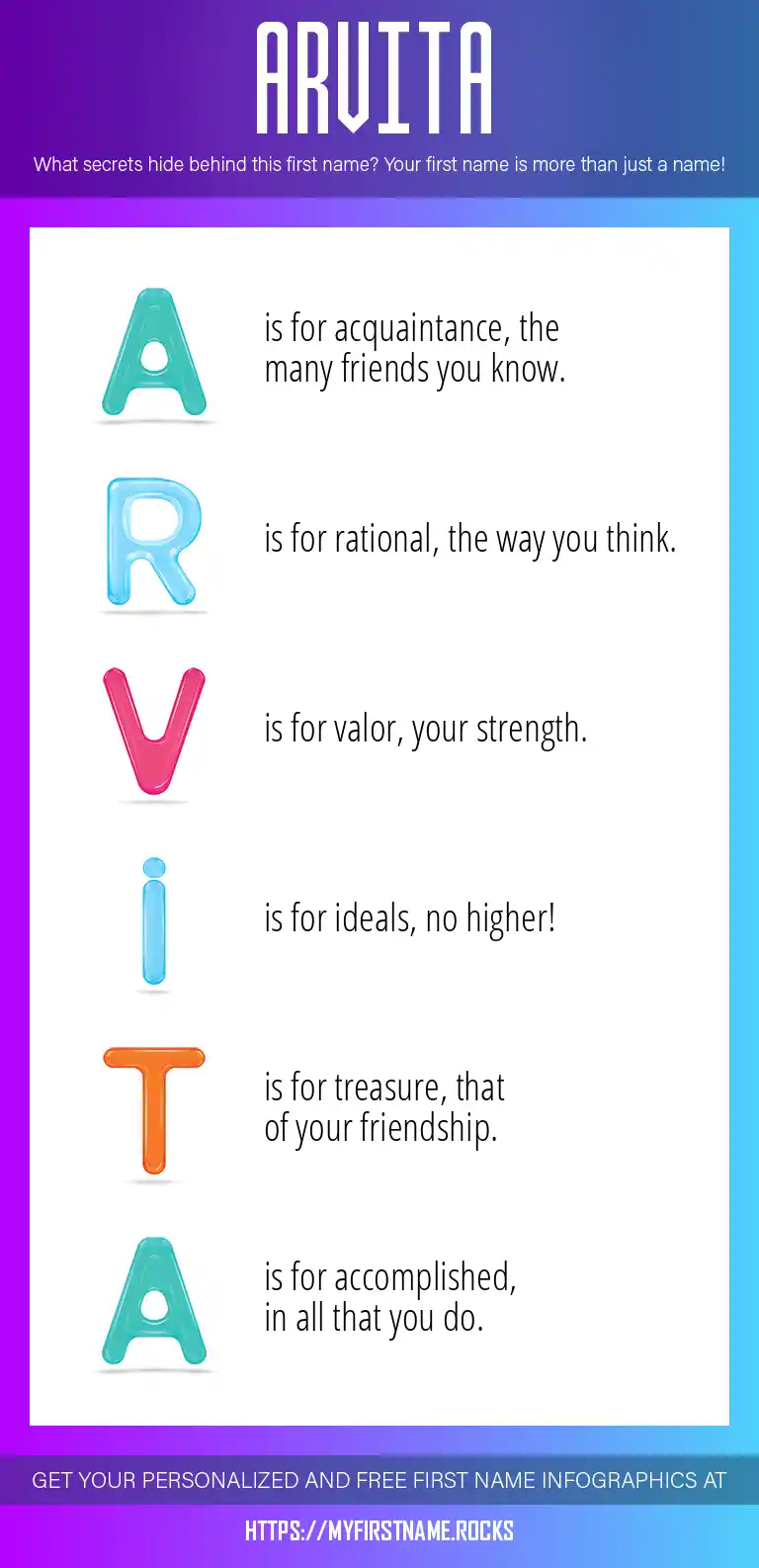 ARVITA

What secrets hide behind this first name? Your first name is more than just a name!

A is for acquaintance, the many friends you know.

R is for rational, the way you think.

V is for valor, your strength.

i is for ideals, no higher!

T is for treasure, that of your friendship.

A is for accomplished, in all that you do.

GET YOUR PERSONALIZED AND FREE FIRST NAME INFOGRAPHICS AT

HTTPS://MYFIRSTNAME.ROCKS