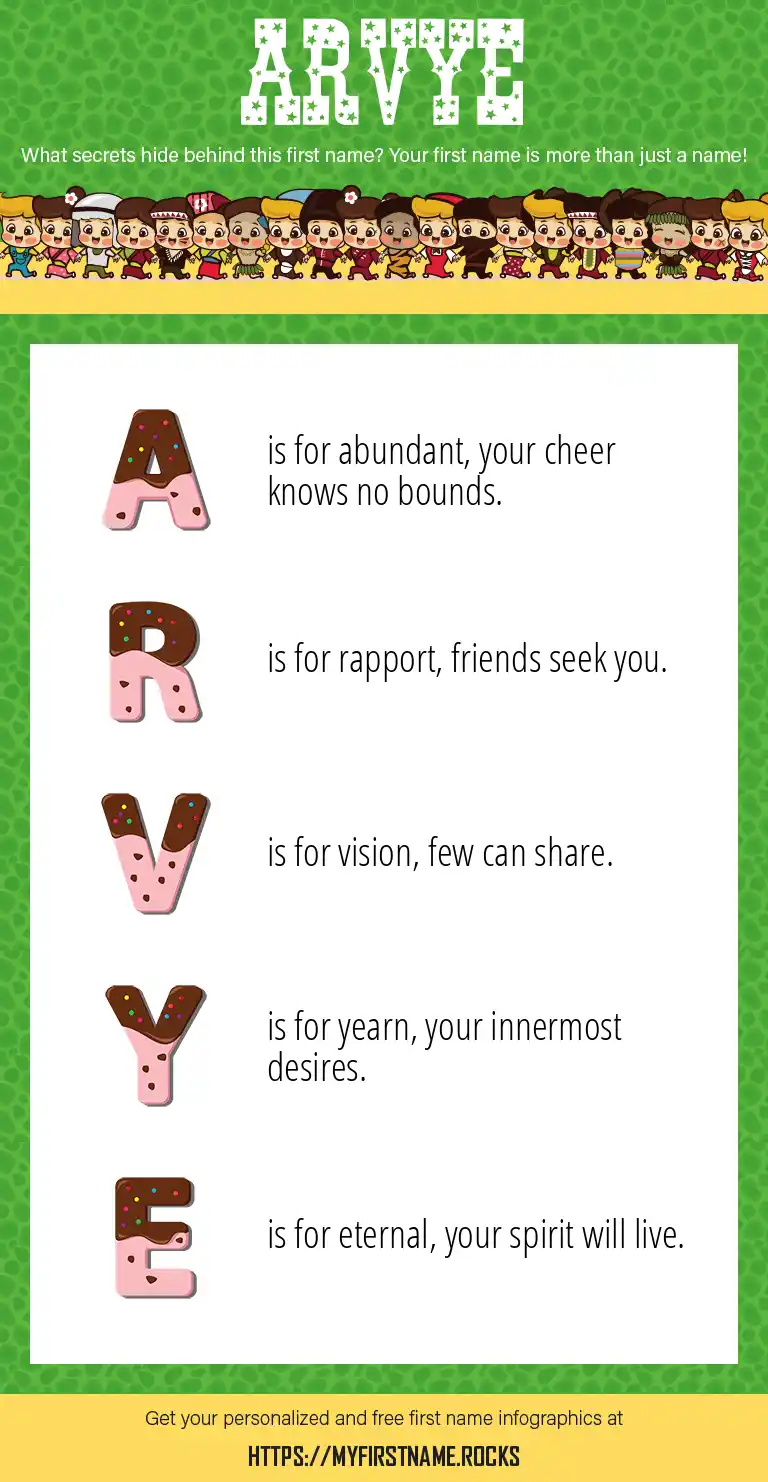 ARVYE

What secrets hide behind this first name? Your first name is more than just a name!

A is for abundant, your cheer knows no bounds.

R is for rapport, friends seek you.

V is for vision, few can share.

Y is for yearn, your innermost desires.

E is for eternal, your spirit will live.

Get your personalized and free first name infographics at

HTTPS://MYFIRSTNAME.ROCKS