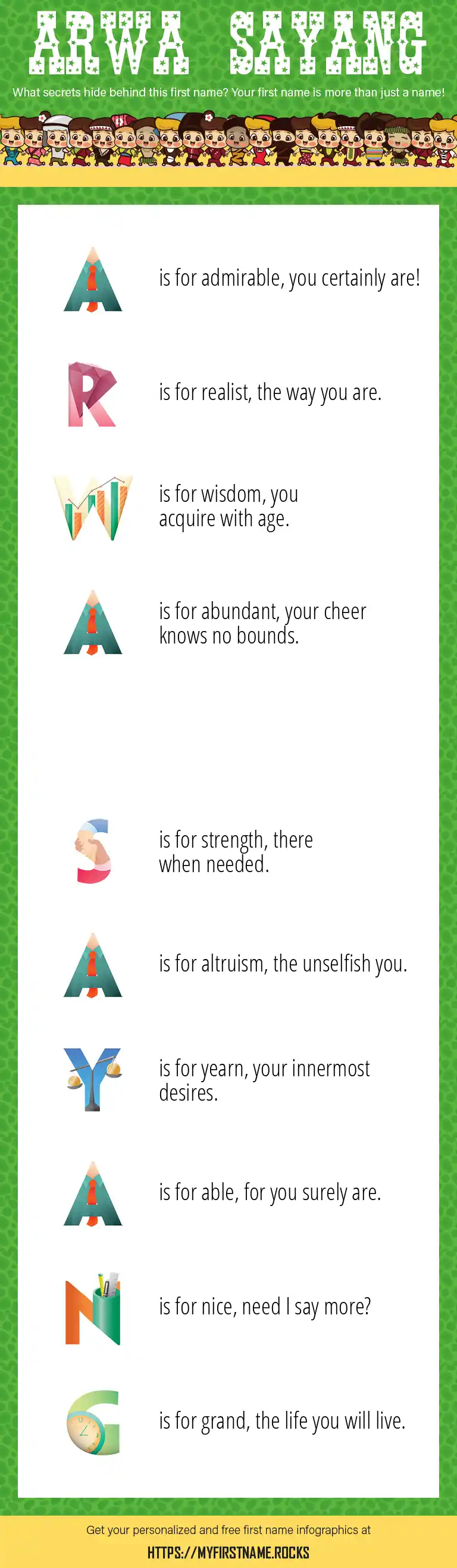 ARWA SAYANG

What secrets hide behind this first name? Your first name is more than just a name!

A is for admirable, you certainly are!

R is for realist, the way you are.

W is for wisdom, you acquire with age.

A is for abundant, your cheer knows no bounds.

S is for strength, there when needed.

A is for altruism, the unselfish you.

Y is for yearn, your innermost desires.

A is for able, for you surely are.

N is for nice, need I say more?

G is for grand, the life you will live.

Get your personalized and free first name infographics at

HTTPS://MYFIRSTNAME.ROCKS