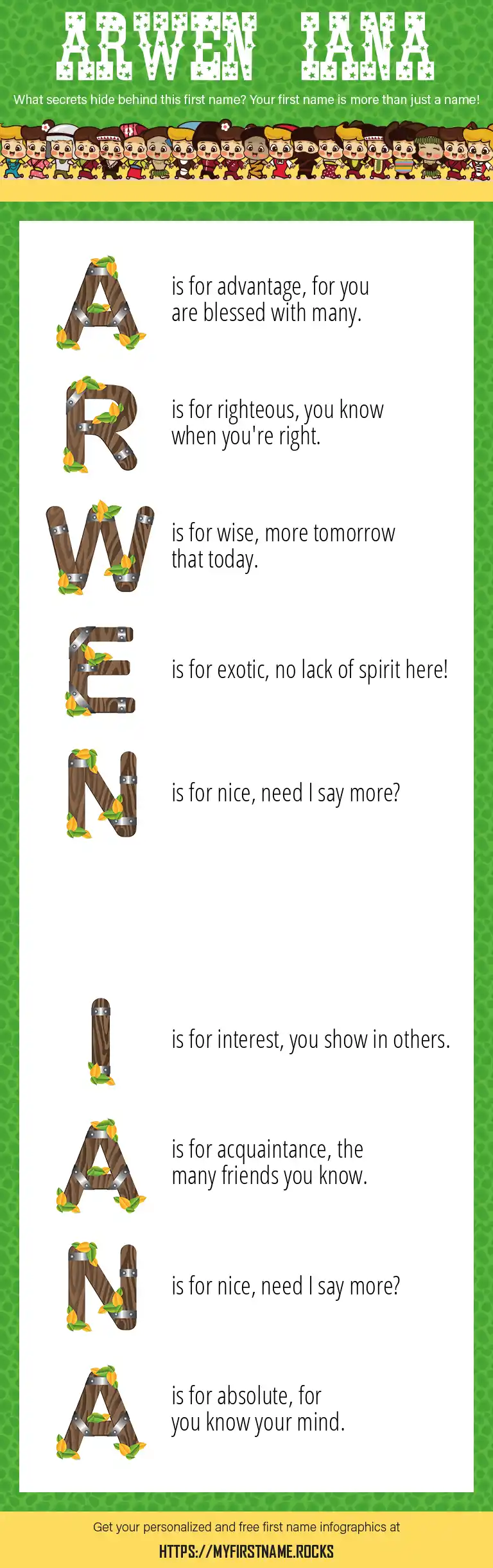 ARWEN IANA

What secrets hide behind this first name? Your first name is more than just a name!

A is for advantage, for you are blessed with many.

R is for righteous, you know when you're right.

W is for wise, more tomorrow that today.

E is for exotic, no lack of spirit here!

N is for nice, need I say more?

I is for interest, you show in others.

A is for acquaintance, the many friends you know.

N is for nice, need I say more?

A is for absolute, for you know your mind.

Get your personalized and free first name infographics at

HTTPS://MYFIRSTNAME.ROCKS