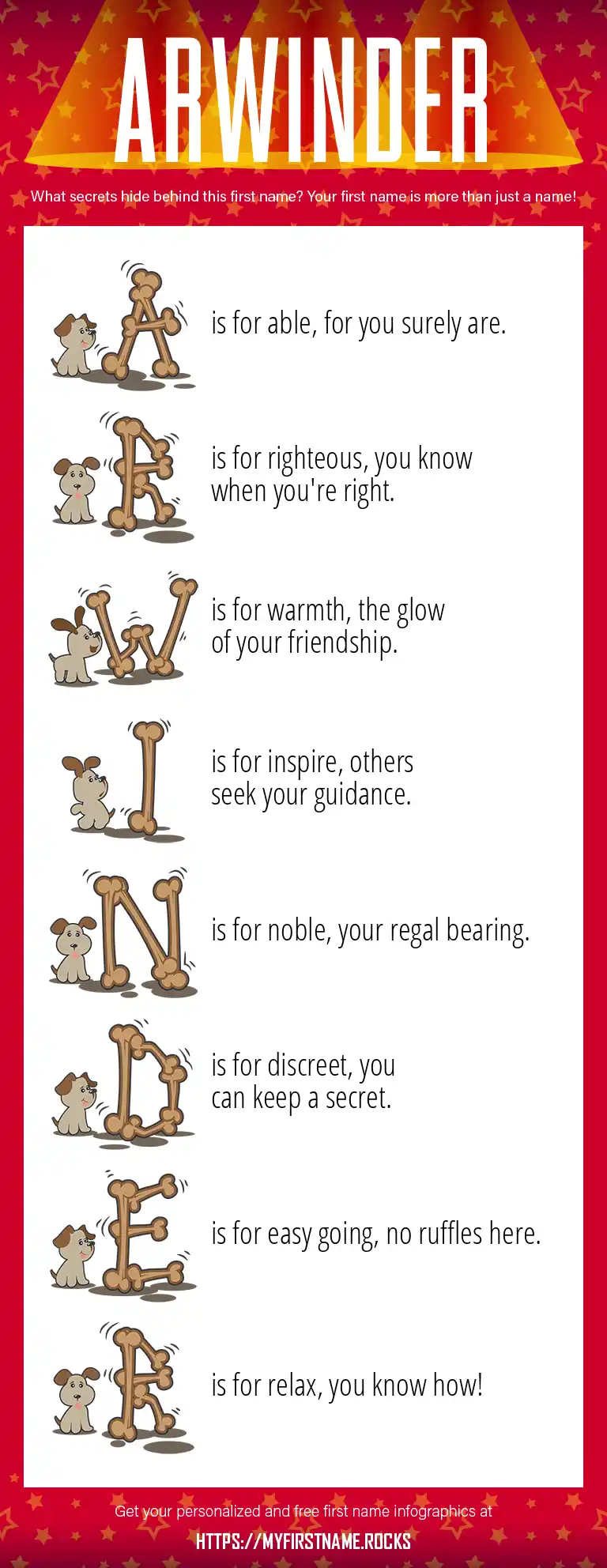 ARWINDER

What secrets hide behind this first name? Your first name is more than just a name!

A is for able, for you surely are.

R is for righteous, you know when you're right.

W is for warmth, the glow of your friendship.

I is for inspire, others seek your guidance.

N is for noble, your regal bearing.

D is for discreet, you can keep a secret.

E is for easy going, no ruffles here.

R is for relax, you know how!

Get your personalized and free first name infographics at

HTTPS://MYFIRSTNAME.ROCKS