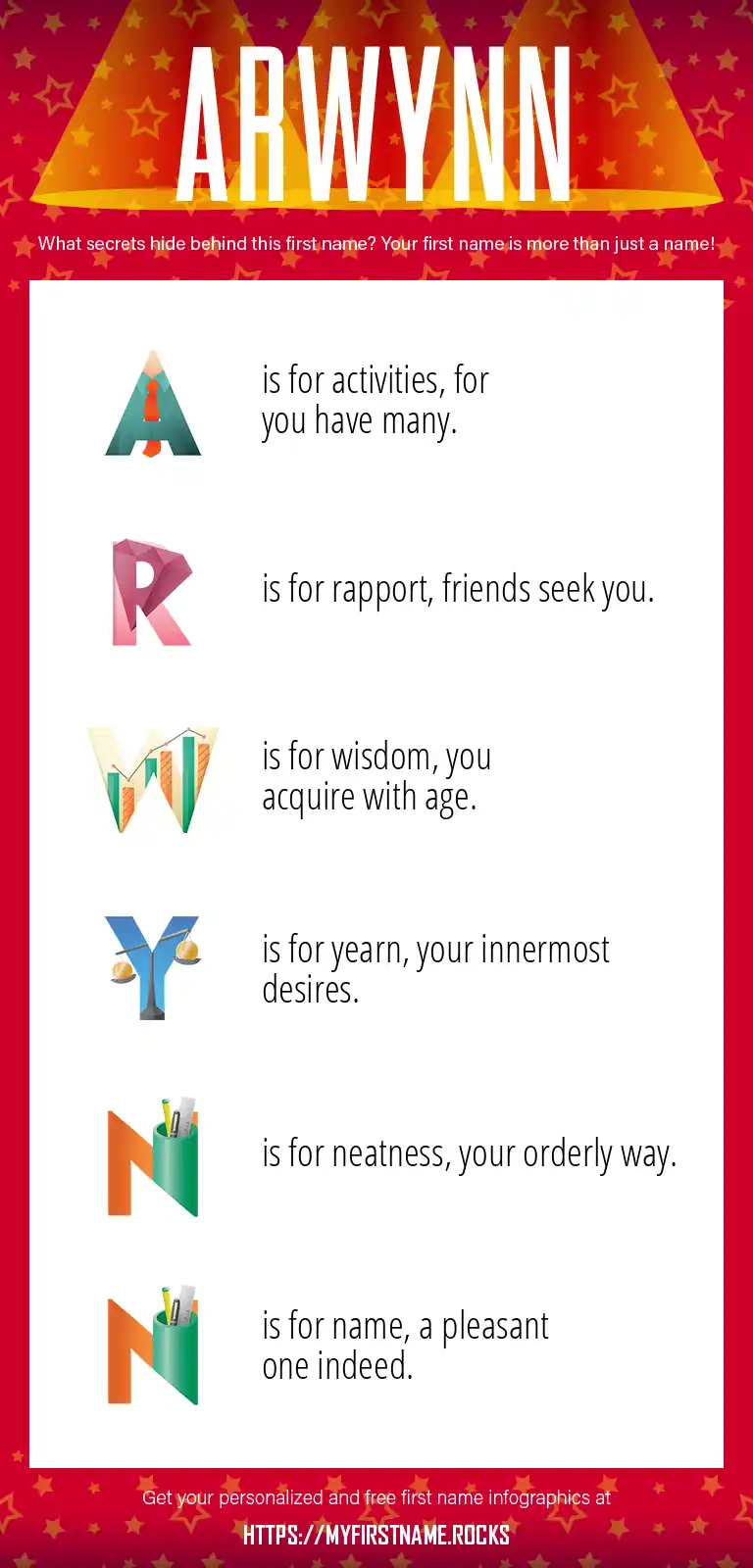 ARWYNN

What secrets hide behind this first name? Your first name is more than just a name!

A is for activities, for you have many.

R is for rapport, friends seek you.

W is for wisdom, you acquire with age.

Y is for yearn, your innermost desires.

N is for neatness, your orderly way.

N is for name, a pleasant one indeed.

Get your personalized and free first name infographics at

HTTPS://MYFIRSTNAME.ROCKS