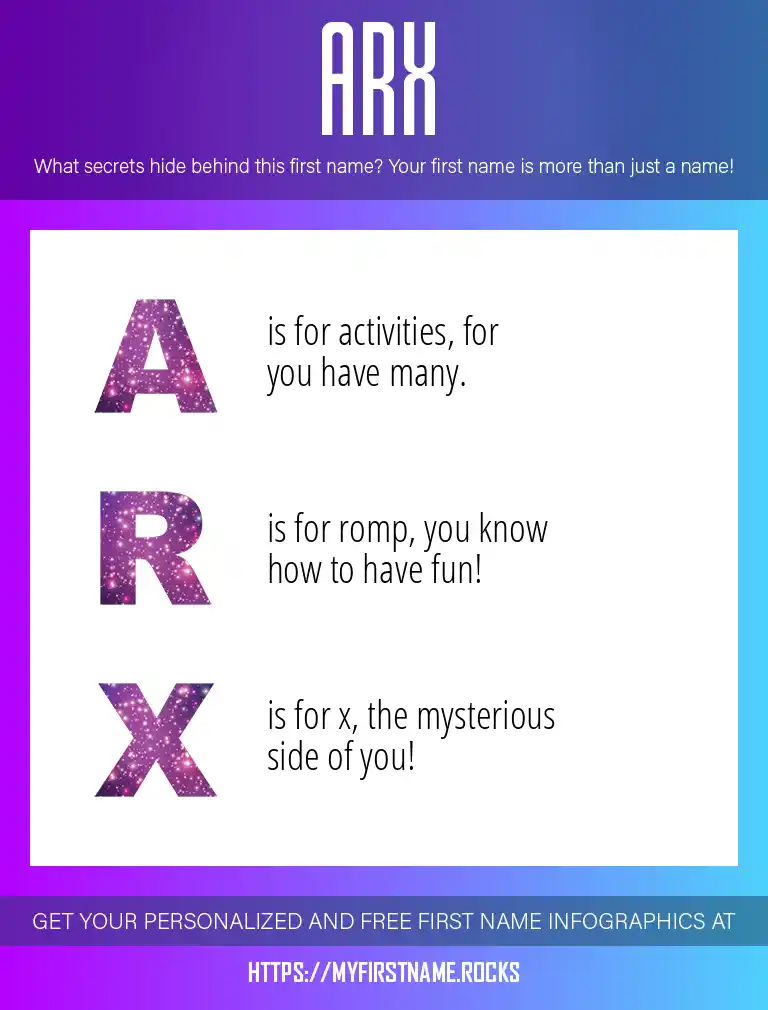 ARX

What secrets hide behind this first name? Your first name is more than just a name!

A is for activities, for you have many.

R is for romp, you know how to have fun!

X is for x, the mysterious side of you!

GET YOUR PERSONALIZED AND FREE FIRST NAME INFOGRAPHICS AT

HTTPS://MYFIRSTNAME.ROCKS