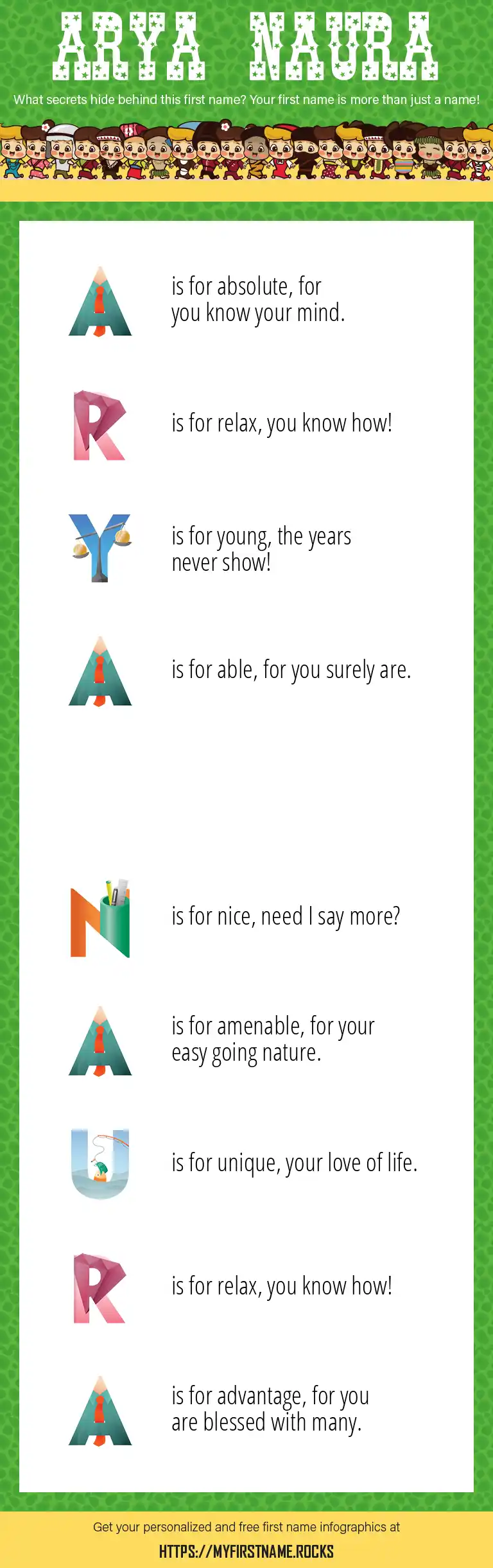 ARYA NAURA

What secrets hide behind this first name? Your first name is more than just a name!

A is for absolute, for you know your mind.

R is for relax, you know how!

Y is for young, the years never show!

A is for able, for you surely are.

N is for nice, need I say more?

A is for amenable, for your easy going nature.

U is for unique, your love of life.

R is for relax, you know how!

A is for advantage, for you are blessed with many.

Get your personalized and free first name infographics at

HTTPS://MYFIRSTNAME.ROCKS