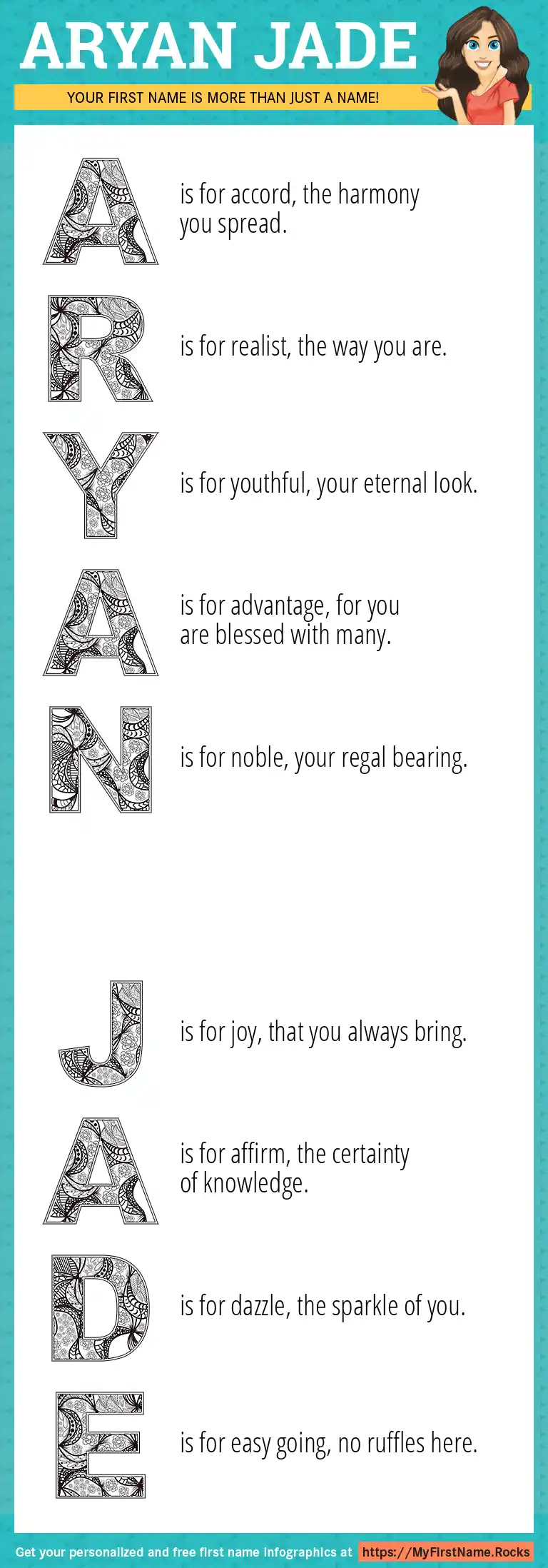 ARYAN JADE

YOUR FIRST NAME IS MORE THAN JUST A NAME!

A is for accord, the harmony you spread.

R is for realist, the way you are.

Y is for youthful, your eternal look.

A is for advantage, for you are blessed with many.

N is for noble, your regal bearing.

J is for joy, that you always bring.

A is for affirm, the certainty of knowledge.

D is for dazzle, the sparkle of you.

E is for easy going, no ruffles here.

Get your personalized and free first name infographics at https://MyFirstName.Rocks