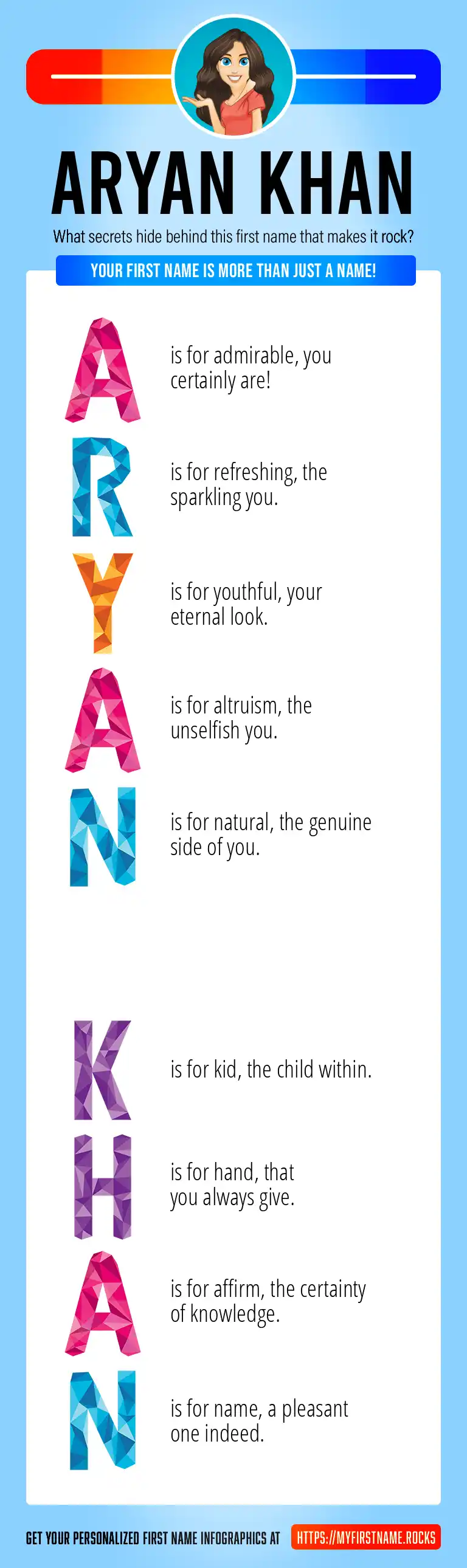 ARYAN KHAN

What secrets hide behind this first name that makes it rock?

YOUR FIRST NAME IS MORE THAN JUST A NAME!

A is for admirable, you certainly are!

R is for refreshing, the sparkling you.

Y is for youthful, your eternal look.

A is for altruism, the unselfish you.

N is for natural, the genuine side of you.

K is for kid, the child within.

H is for hand, that you always give.

A is for affirm, the certainty of knowledge.

N is for name, a pleasant one indeed.

GET YOUR PERSONALIZED FIRST NAME INFOGRAPHICS AT HTTPS://MYFIRSTNAME.ROCKS