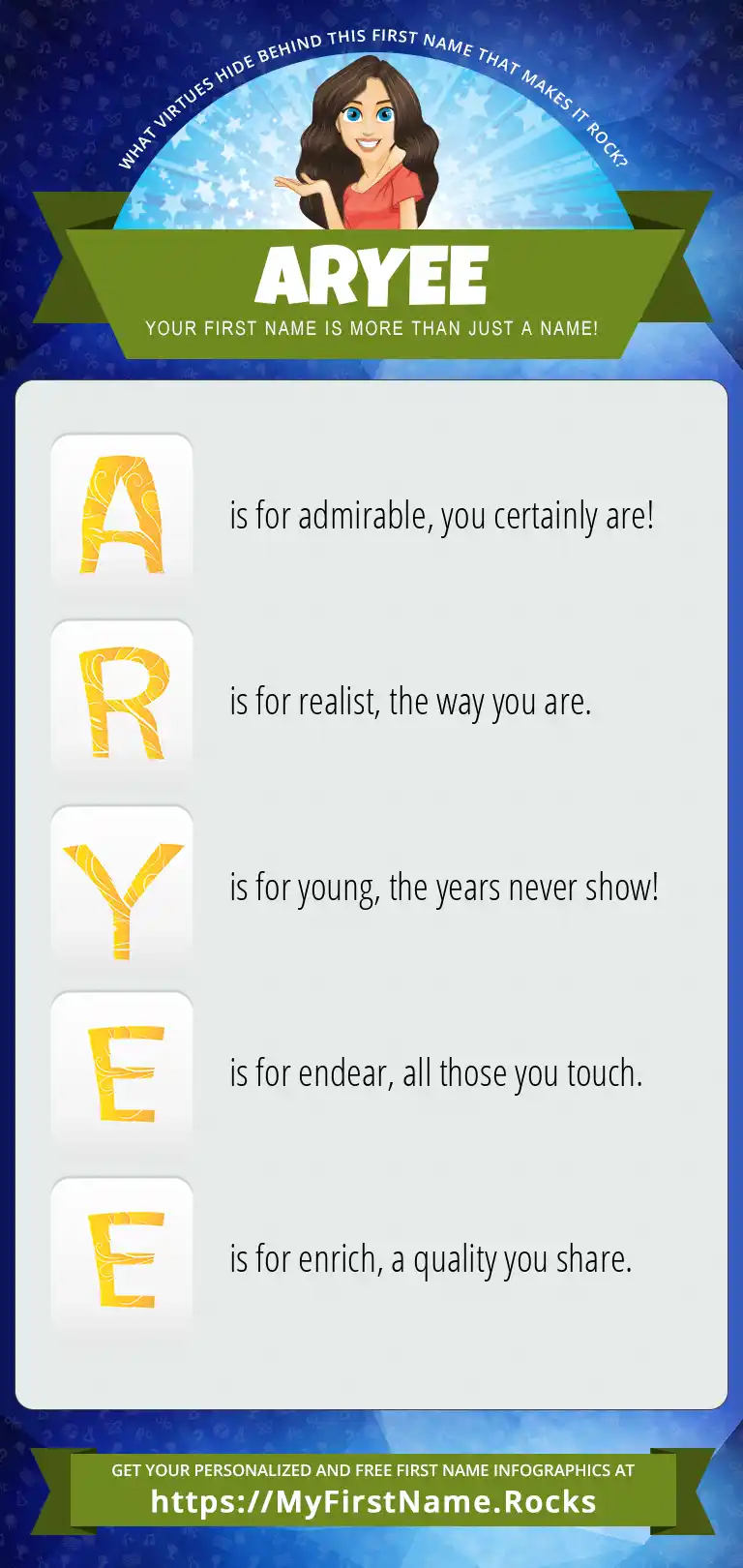 WHAT VIRTUES HIDE BEHIND THIS FIRST NAME THAT MAKES IT ROCK?

ARYEE

YOUR FIRST NAME IS MORE THAN JUST A NAME!

A is for admirable, you certainly are!

R is for realist, the way you are.

Y is for young, the years never show!

E is for endear, all those you touch.

E is for enrich, a quality you share.

GET YOUR PERSONALIZED AND FREE FIRST NAME INFOGRAPHICS AT
https://MyFirstName.Rocks