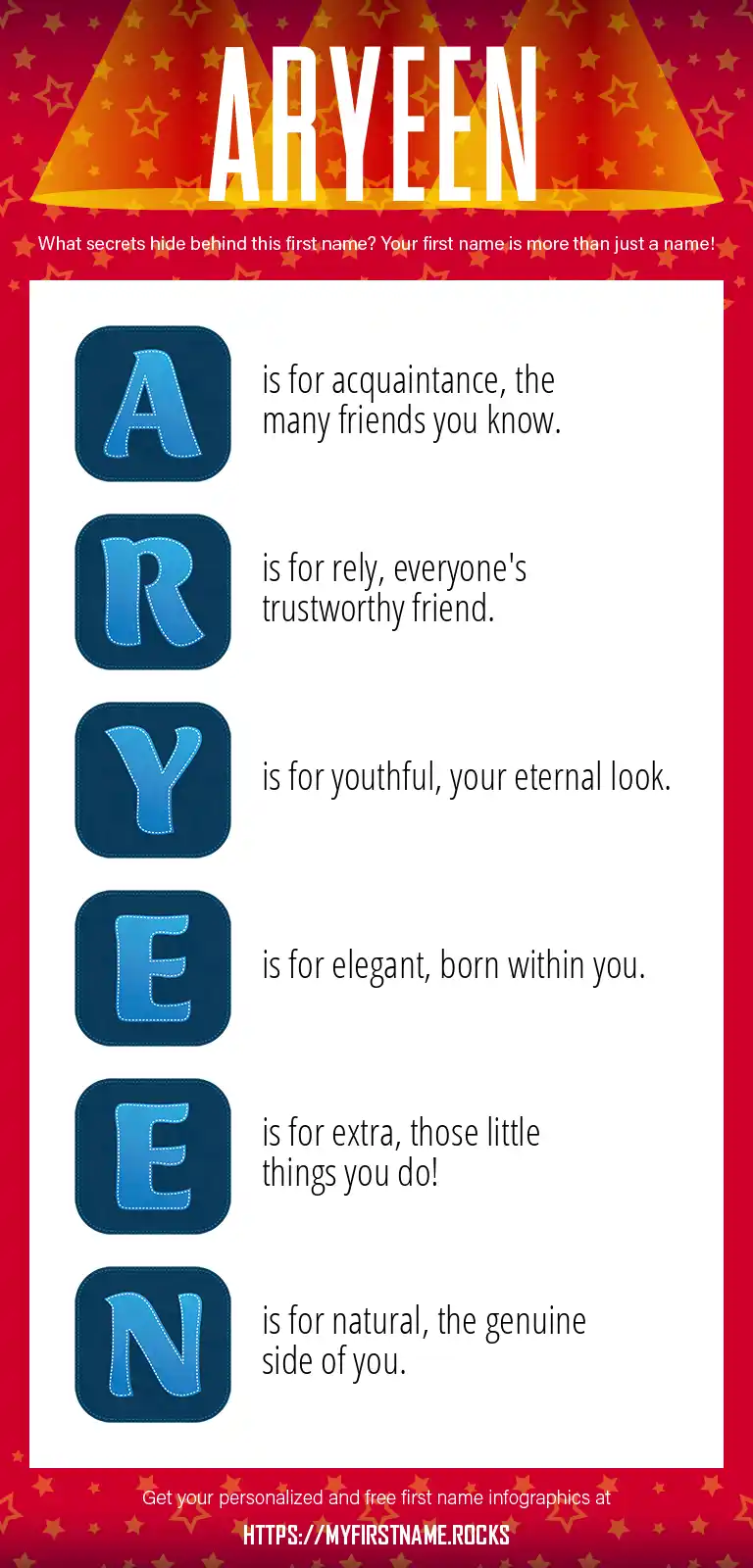 ARYEEN

What secrets hide behind this first name? Your first name is more than just a name!

A is for acquaintance, the many friends you know.

R is for rely, everyone's trustworthy friend.

Y is for youthful, your eternal look.

E is for elegant, born within you.

E is for extra, those little things you do!

N is for natural, the genuine side of you.

Get your personalized and free first name infographics at

HTTPS://MYFIRSTNAME.ROCKS