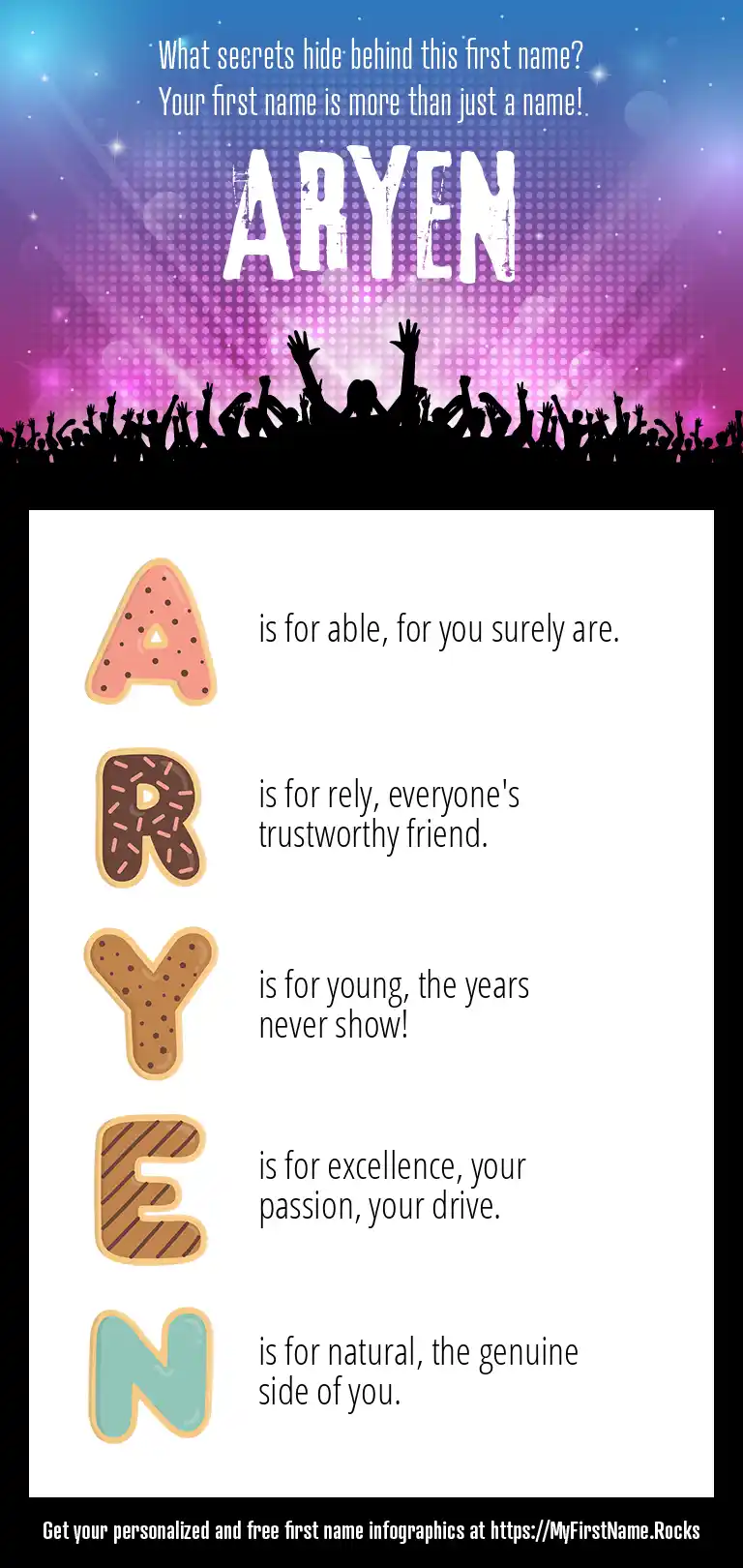 What secrets hide behind this first name?
Your first name is more than just a name!

ARYEN

A is for able, for you surely are.

R is for rely, everyone's trustworthy friend.

Y is for young, the years never show!

E is for excellence, your passion, your drive.

N is for natural, the genuine side of you.

Get your personalized and free first name infographics at https://MyFirstName.Rocks