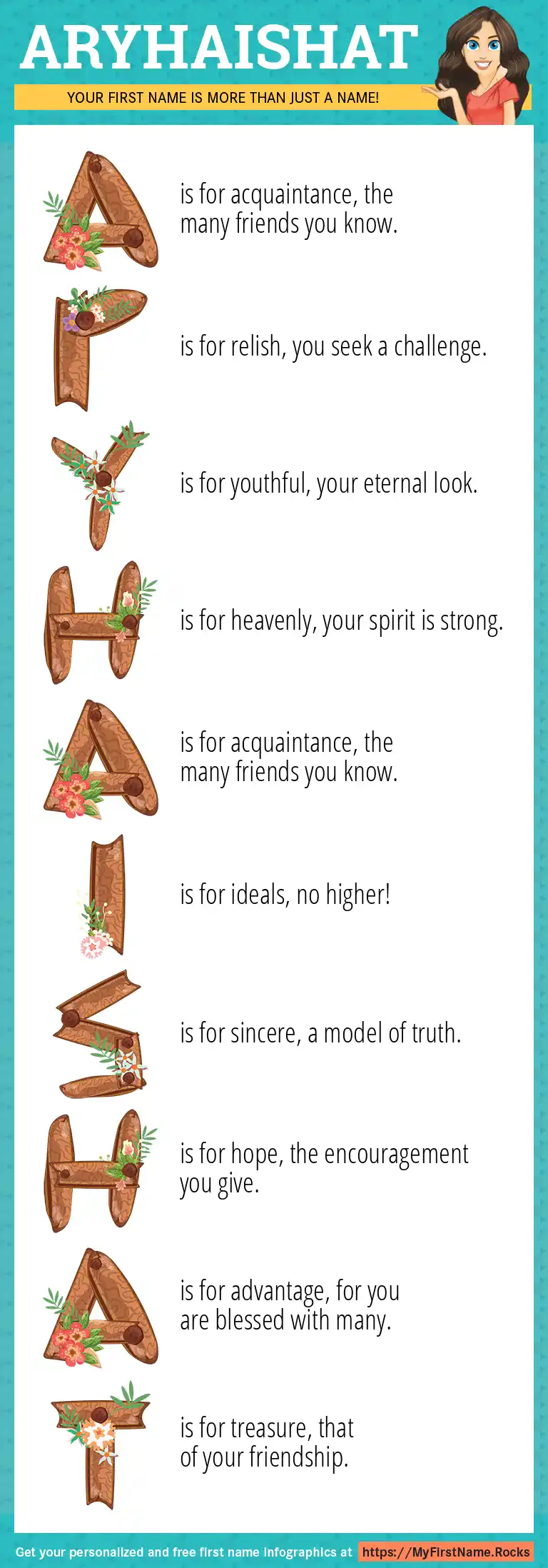 ARYHAISHAT

YOUR FIRST NAME IS MORE THAN JUST A NAME!

A is for acquaintance, the many friends you know.

R is for relish, you seek a challenge.

Y is for youthful, your eternal look.

H is for heavenly, your spirit is strong.

A is for acquaintance, the many friends you know.

I is for ideals, no higher!

S is for sincere, a model of truth.

H is for hope, the encouragement you give.

A is for advantage, for you are blessed with many.

T is for treasure, that of your friendship.

Get your personalized and free first name infographics at https://MyFirstName.Rocks