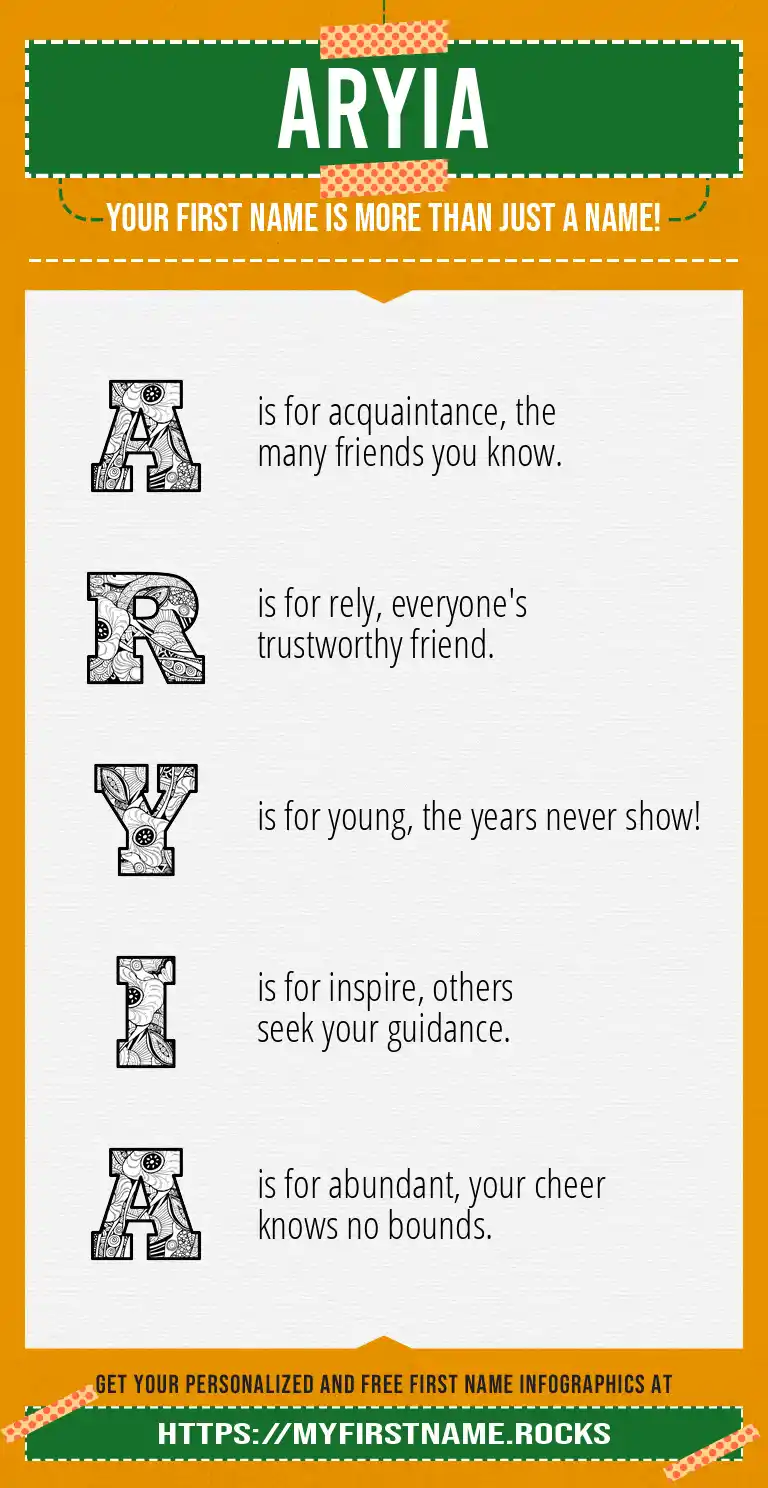 ARYIA

YOUR FIRST NAME IS MORE THAN JUST A NAME!

A is for acquaintance, the many friends you know.

R is for rely, everyone's trustworthy friend.

Y is for young, the years never show!

I is for inspire, others seek your guidance.

A is for abundant, your cheer knows no bounds.

GET YOUR PERSONALIZED AND FREE FIRST NAME INFOGRAPHICS AT

HTTPS://MYFIRSTNAME.ROCKS