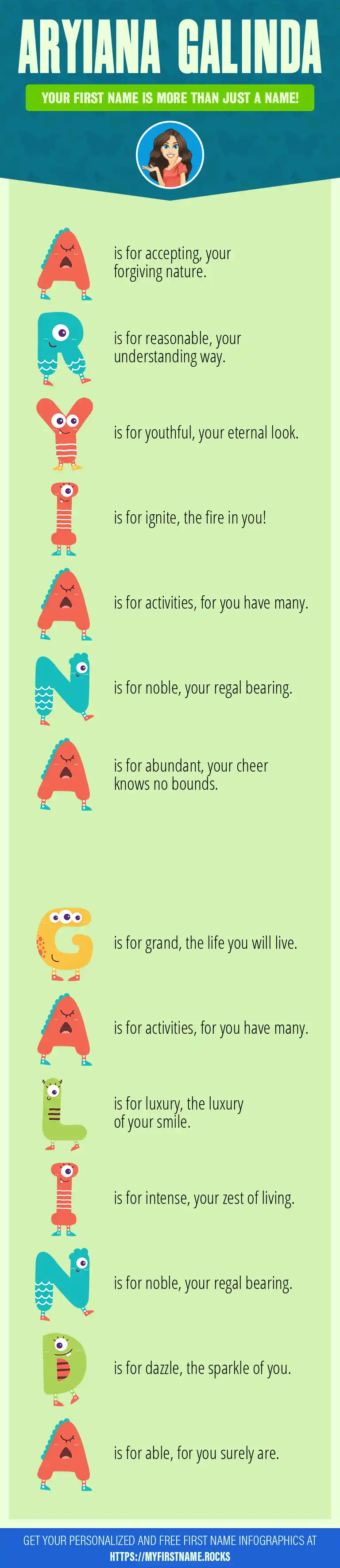 ARYIANA GALINDA

YOUR FIRST NAME IS MORE THAN JUST A NAME!

A is for accepting, your forgiving nature.

R is for reasonable, your understanding way.

Y is for youthful, your eternal look.

I is for ignite, the fire in you!

A is for activities, for you have many.

N is for noble, your regal bearing.

A is for abundant, your cheer knows no bounds.

G is for grand, the life you will live.

A is for activities, for you have many.

L is for luxury, the luxury of your smile.

I is for intense, your zest of living.

N is for noble, your regal bearing.

D is for dazzle, the sparkle of you.

A is for able, for you surely are.

GET YOUR PERSONALIZED AND FREE FIRST NAME INFOGRAPHICS AT HTTPS://MYFIRSTNAME.ROCKS