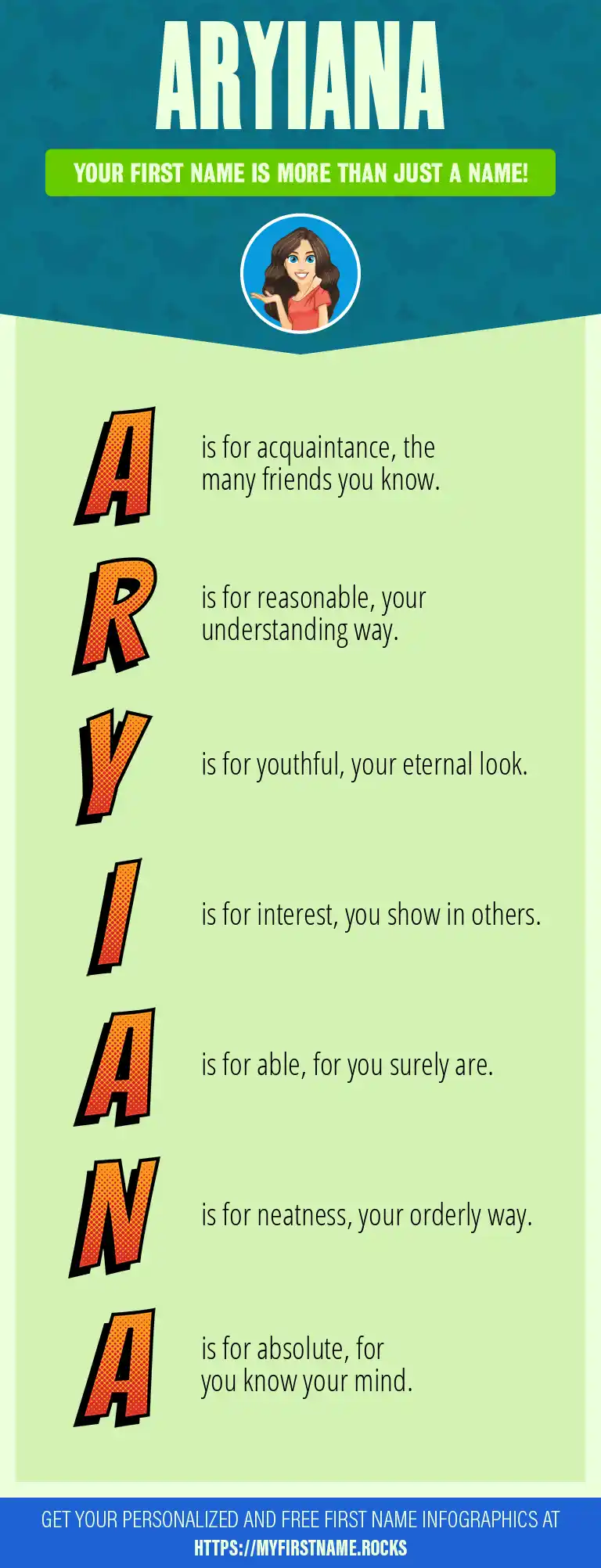 ARYIANA

YOUR FIRST NAME IS MORE THAN JUST A NAME!

A is for acquaintance, the many friends you know.

R is for reasonable, your understanding way.

Y is for youthful, your eternal look.

I is for interest, you show in others.

A is for able, for you surely are.

N is for neatness, your orderly way.

A is for absolute, for you know your mind.

GET YOUR PERSONALIZED AND FREE FIRST NAME INFOGRAPHICS AT HTTPS://MYFIRSTNAME.ROCKS