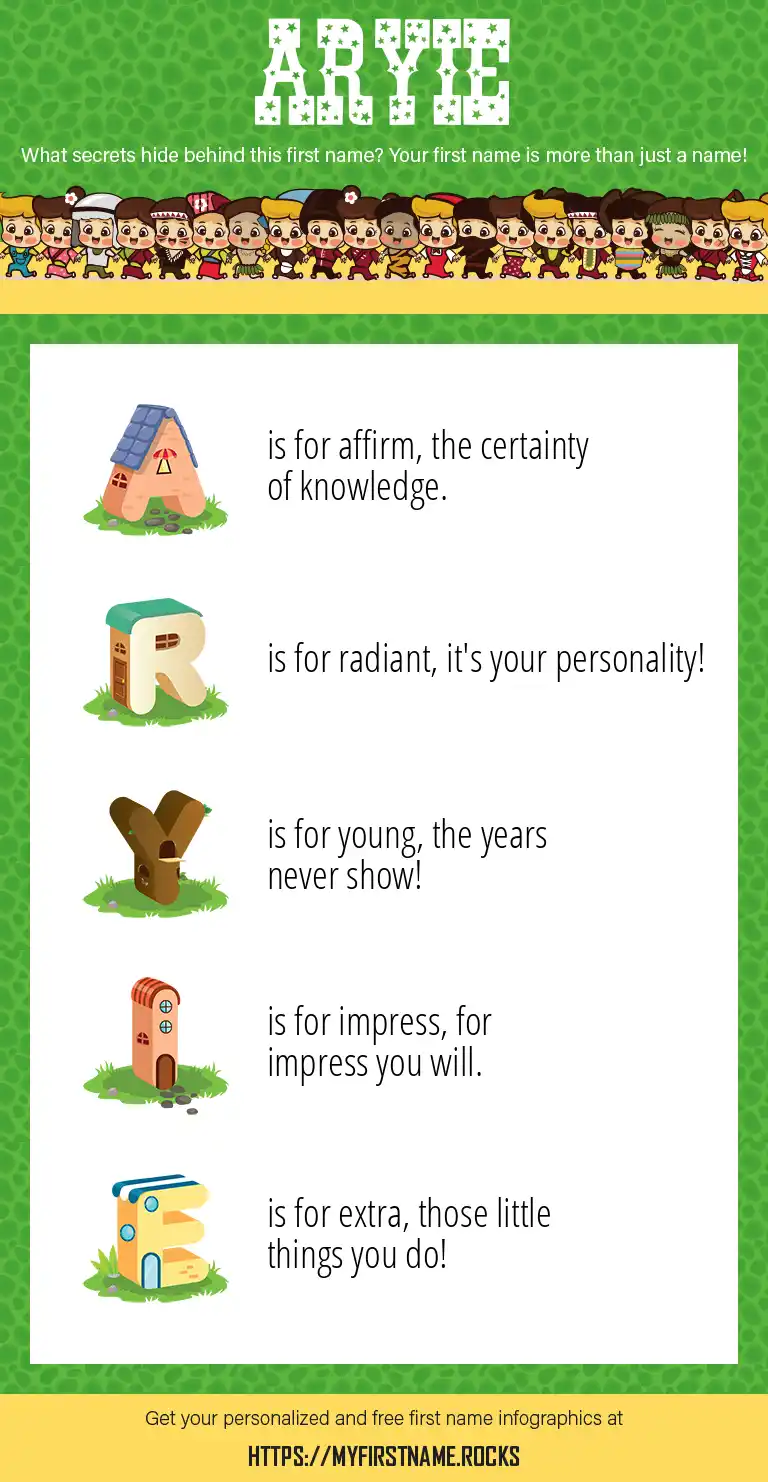 ARYIE

What secrets hide behind this first name? Your first name is more than just a name!

A is for affirm, the certainty of knowledge.

R is for radiant, it's your personality!

Y is for young, the years never show!

I is for impress, for impress you will.

E is for extra, those little things you do!

Get your personalized and free first name infographics at

HTTPS://MYFIRSTNAME.ROCKS