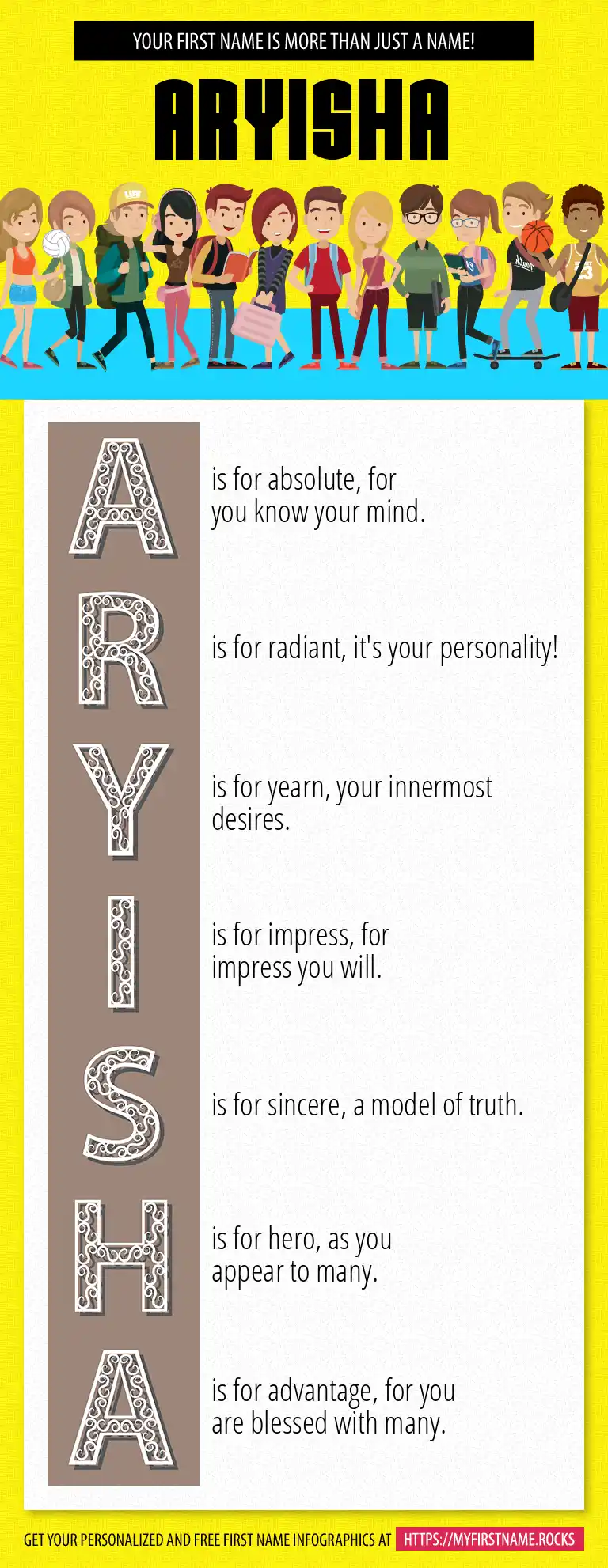 YOUR FIRST NAME IS MORE THAN JUST A NAME!

ARYISHA

A is for absolute, for you know your mind.

R is for radiant, it's your personality!

Y is for yearn, your innermost desires.

I is for impress, for impress you will.

S is for sincere, a model of truth.

H is for hero, as you appear to many.

A is for advantage, for you are blessed with many.

GET YOUR PERSONALIZED AND FREE FIRST NAME INFOGRAPHICS AT HTTPS://MYFIRSTNAME.ROCKS