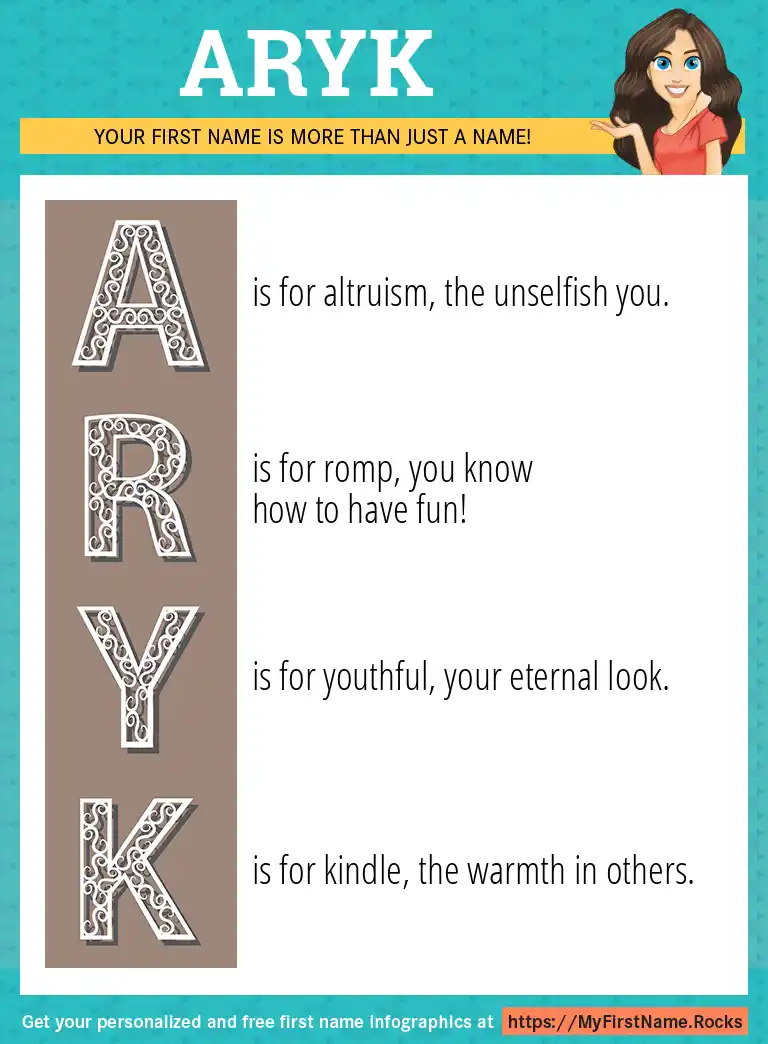 ARYK

YOUR FIRST NAME IS MORE THAN JUST A NAME!

A is for altruism, the unselfish you.

R is for romp, you know how to have fun!

Y is for youthful, your eternal look.

K is for kindle, the warmth in others.

Get your personalized and free first name infographics at https://MyFirstName.Rocks