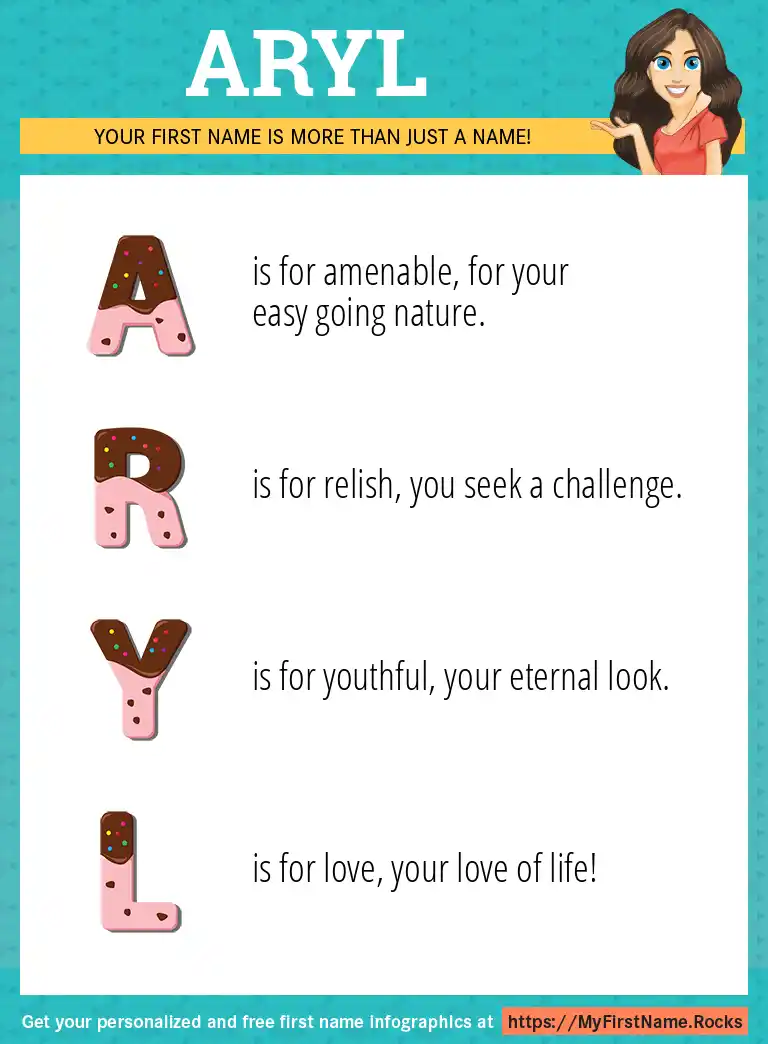 ARYL

YOUR FIRST NAME IS MORE THAN JUST A NAME!

A is for amenable, for your easy going nature.

R is for relish, you seek a challenge.

Y is for youthful, your eternal look.

L is for love, your love of life!

Get your personalized and free first name infographics at https://MyFirstName.Rocks