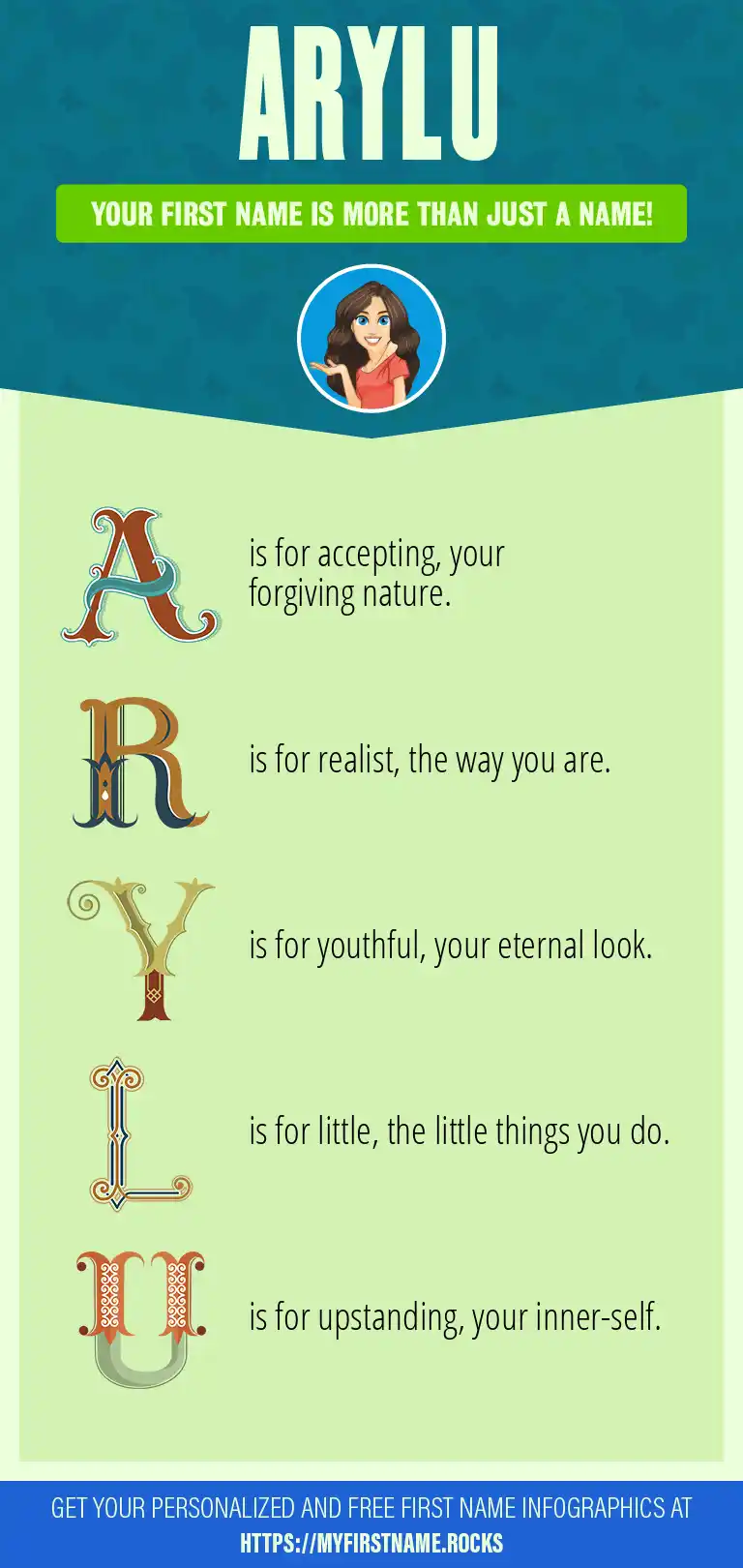 ARYLU

YOUR FIRST NAME IS MORE THAN JUST A NAME!

A is for accepting, your forgiving nature.

R is for realist, the way you are.

Y is for youthful, your eternal look.

L is for little, the little things you do.

U is for upstanding, your inner-self.

GET YOUR PERSONALIZED AND FREE FIRST NAME INFOGRAPHICS AT HTTPS://MYFIRSTNAME.ROCKS