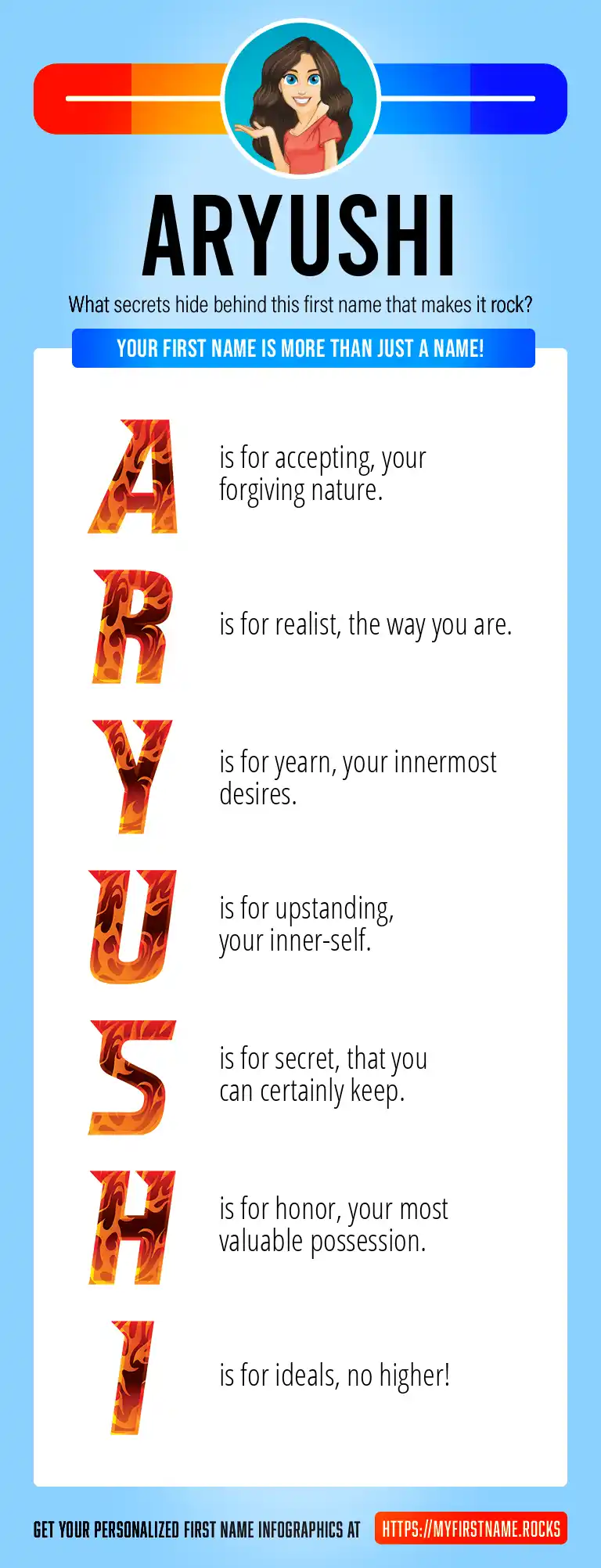 ARYUSHI

What secrets hide behind this first name that makes it rock?

YOUR FIRST NAME IS MORE THAN JUST A NAME!

A is for accepting, your forgiving nature.

R is for realist, the way you are.

Y is for yearn, your innermost desires.

U is for upstanding, your inner-self.

S is for secret, that you can certainly keep.

H is for honor, your most valuable possession.

I is for ideals, no higher!

GET YOUR PERSONALIZED FIRST NAME INFOGRAPHICS AT HTTPS://MYFIRSTNAME.ROCKS