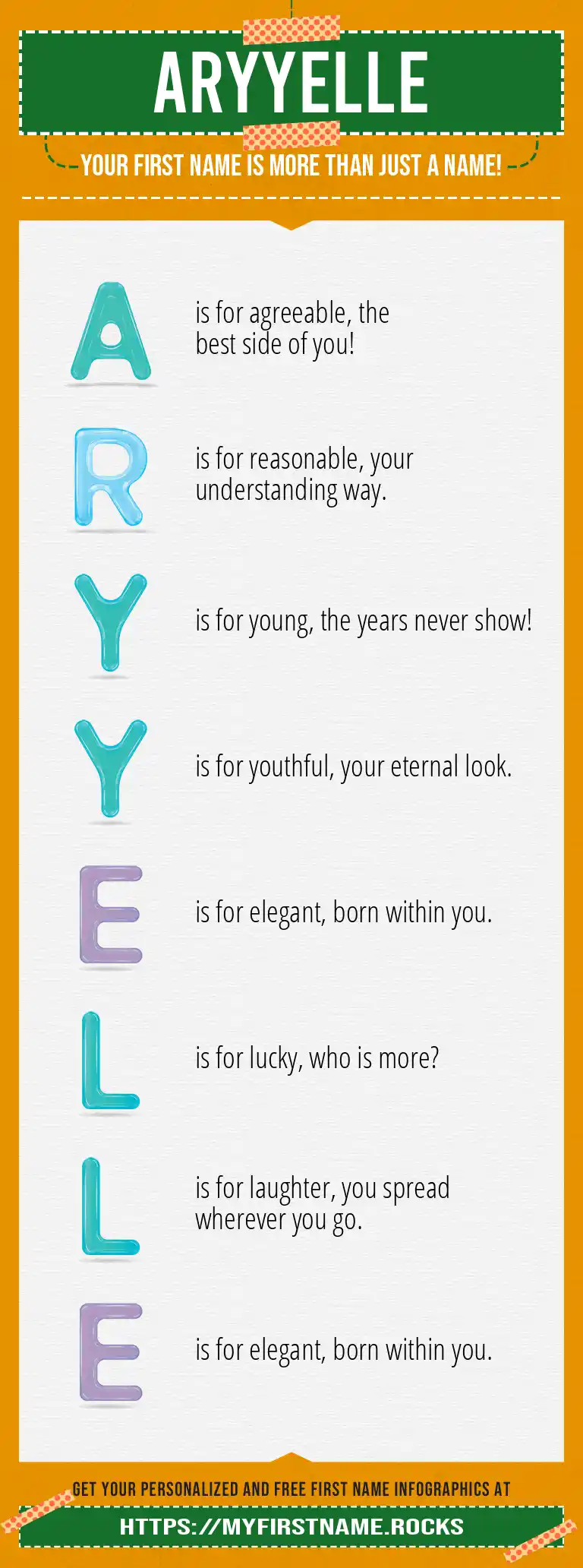 ARYYELLE

YOUR FIRST NAME IS MORE THAN JUST A NAME!

A is for agreeable, the best side of you!

R is for reasonable, your understanding way.

Y is for young, the years never show!

Y is for youthful, your eternal look.

E is for elegant, born within you.

L is for lucky, who is more?

L is for laughter, you spread wherever you go.

E is for elegant, born within you.

GET YOUR PERSONALIZED AND FREE FIRST NAME INFOGRAPHICS AT

HTTPS://MYFIRSTNAME.ROCKS