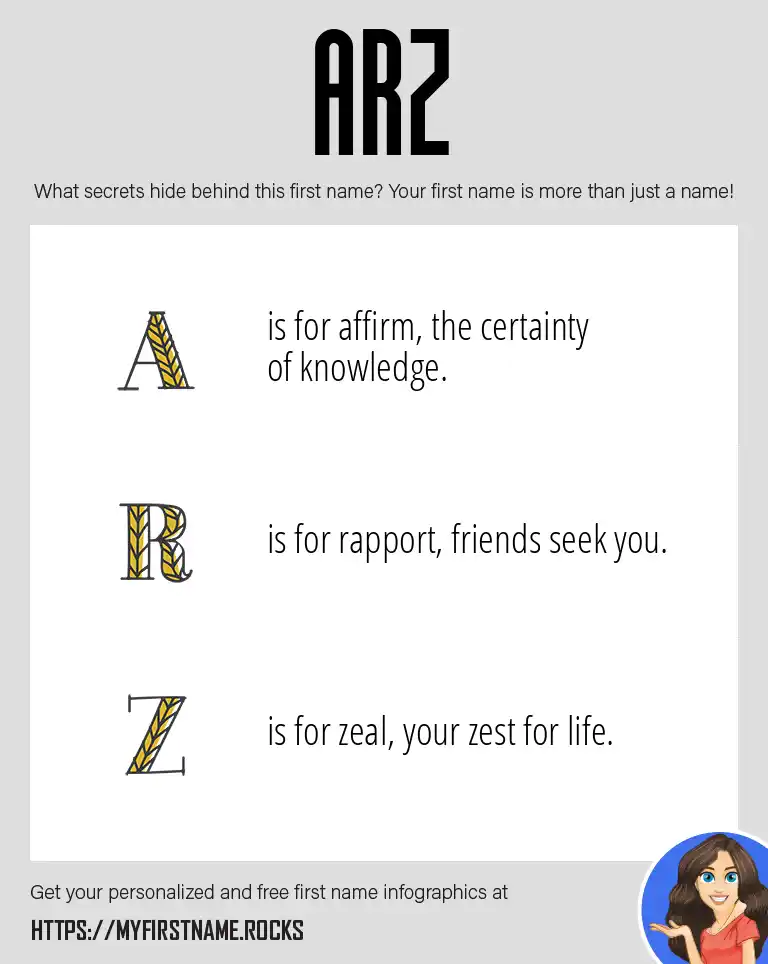 ARZ

What secrets hide behind this first name? Your first name is more than just a name!

A is for affirm, the certainty of knowledge.

R is for rapport, friends seek you.

Z is for zeal, your zest for life.

Get your personalized and free first name infographics at

HTTPS://MYFIRSTNAME.ROCKS