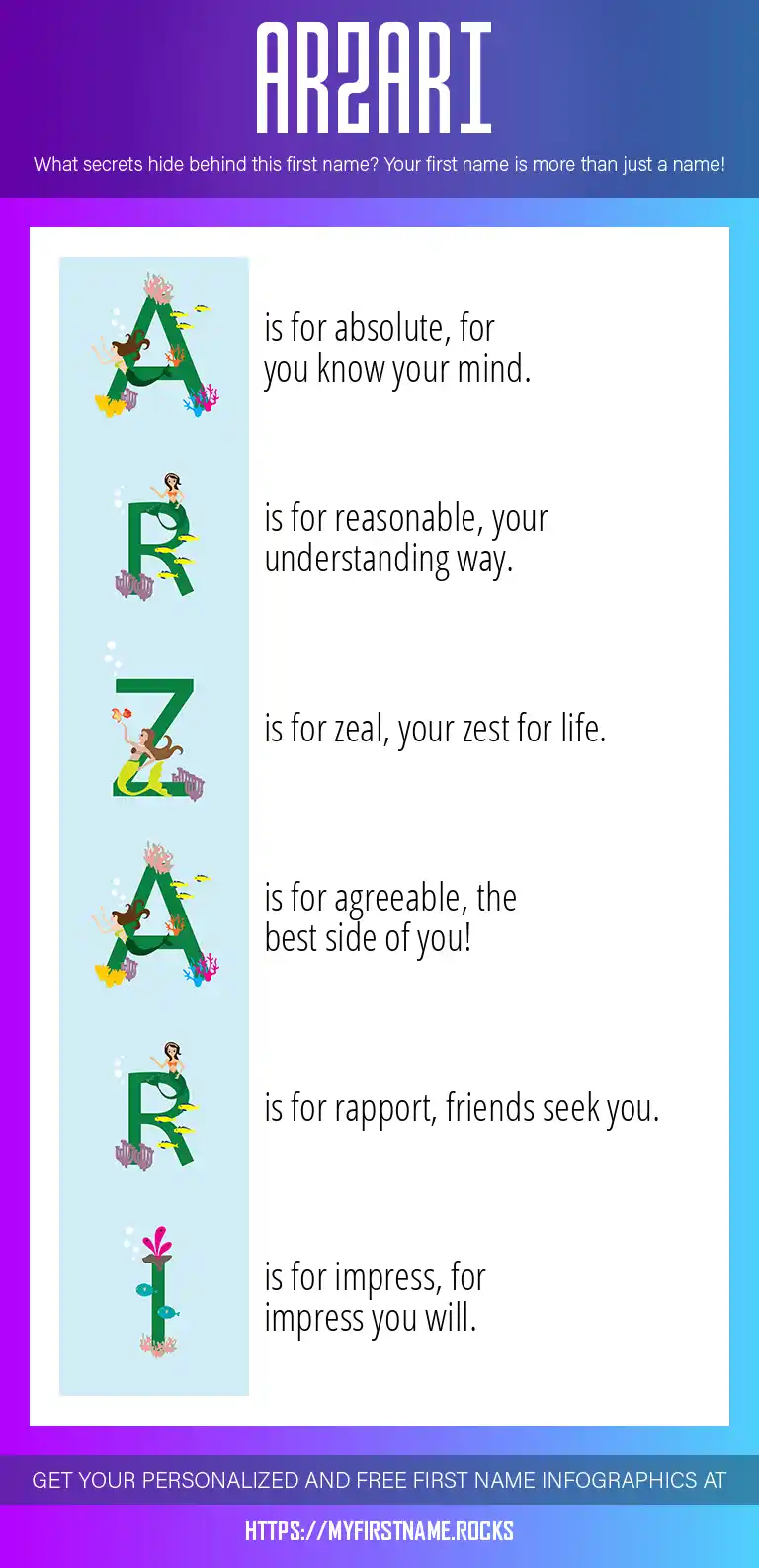 ARZARI

What secrets hide behind this first name? Your first name is more than just a name!

A is for absolute, for you know your mind.

R is for reasonable, your understanding way.

Z is for zeal, your zest for life.

A is for agreeable, the best side of you!

R is for rapport, friends seek you.

I is for impress, for impress you will.

GET YOUR PERSONALIZED AND FREE FIRST NAME INFOGRAPHICS AT

HTTPS://MYFIRSTNAME.ROCKS