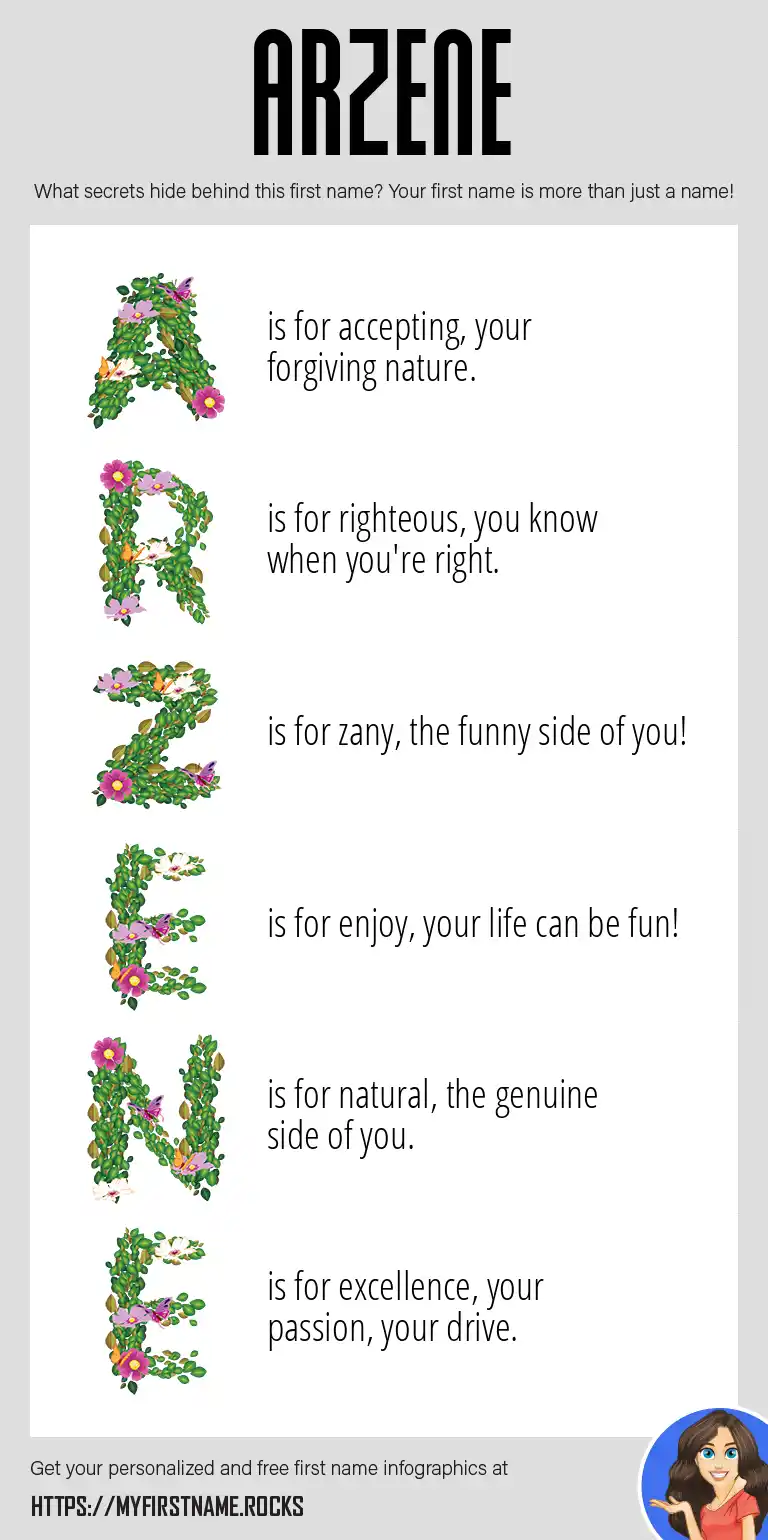 ARZENE

What secrets hide behind this first name? Your first name is more than just a name!

A is for accepting, your forgiving nature.

R is for righteous, you know when you're right.

Z is for zany, the funny side of you!

E is for enjoy, your life can be fun!

N is for natural, the genuine side of you.

E is for excellence, your passion, your drive.

Get your personalized and free first name infographics at

HTTPS://MYFIRSTNAME.ROCKS