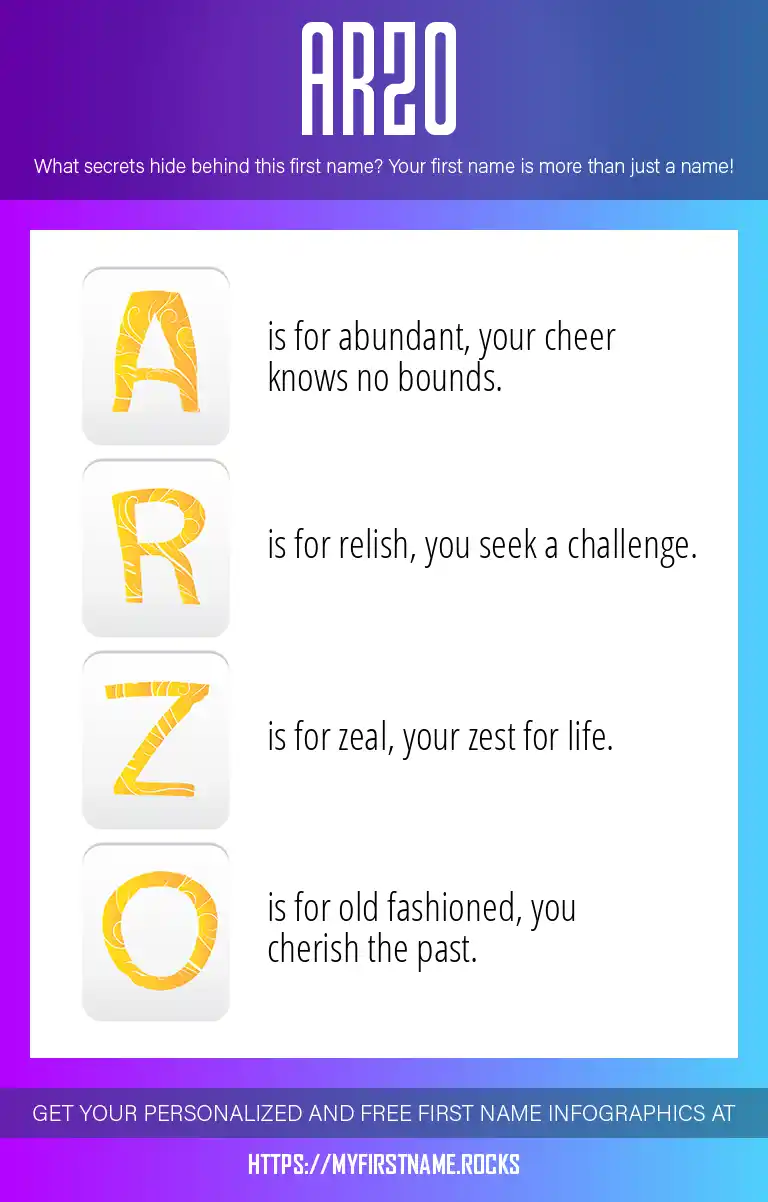 ARZO

What secrets hide behind this first name? Your first name is more than just a name!

A is for abundant, your cheer knows no bounds.

R is for relish, you seek a challenge.

Z is for zeal, your zest for life.

O is for old fashioned, you cherish the past.

GET YOUR PERSONALIZED AND FREE FIRST NAME INFOGRAPHICS AT

HTTPS://MYFIRSTNAME.ROCKS