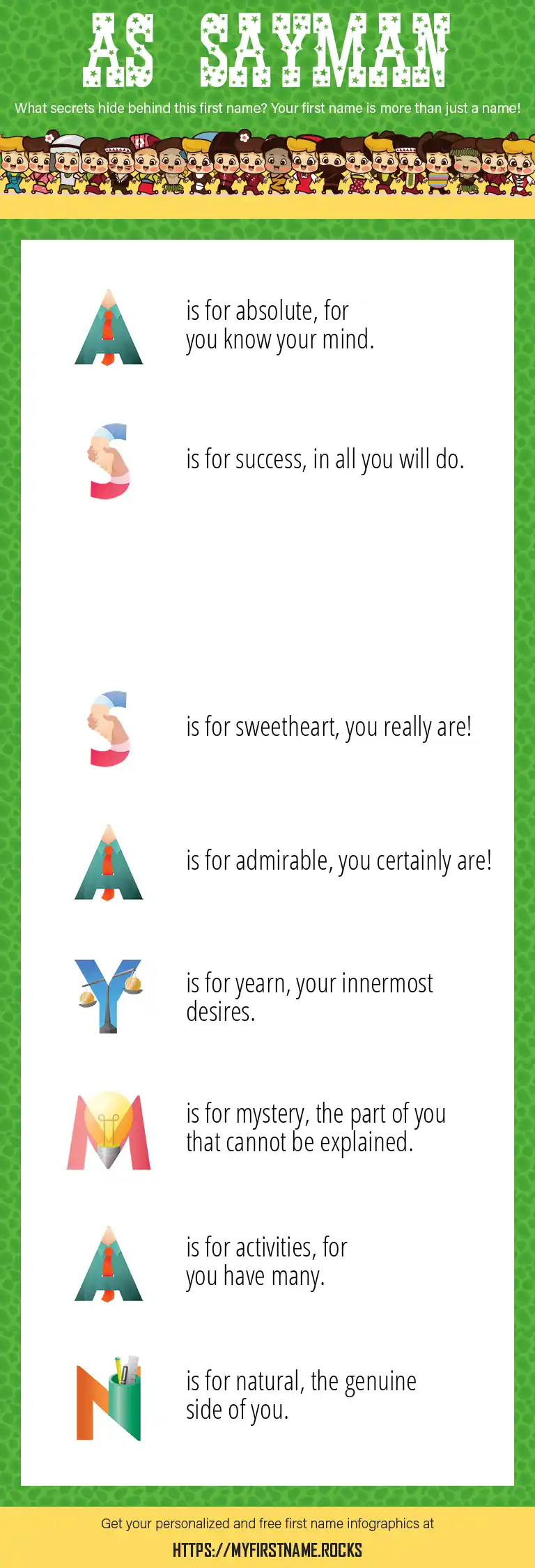 AS SAYMAN

What secrets hide behind this first name? Your first name is more than just a name!

A is for absolute, for you know your mind.

S is for success, in all you will do.

S is for sweetheart, you really are!

A is for admirable, you certainly are!

Y is for yearn, your innermost desires.

M is for mystery, the part of you that cannot be explained.

A is for activities, for you have many.

N is for natural, the genuine side of you.

Get your personalized and free first name infographics at

HTTPS://MYFIRSTNAME.ROCKS