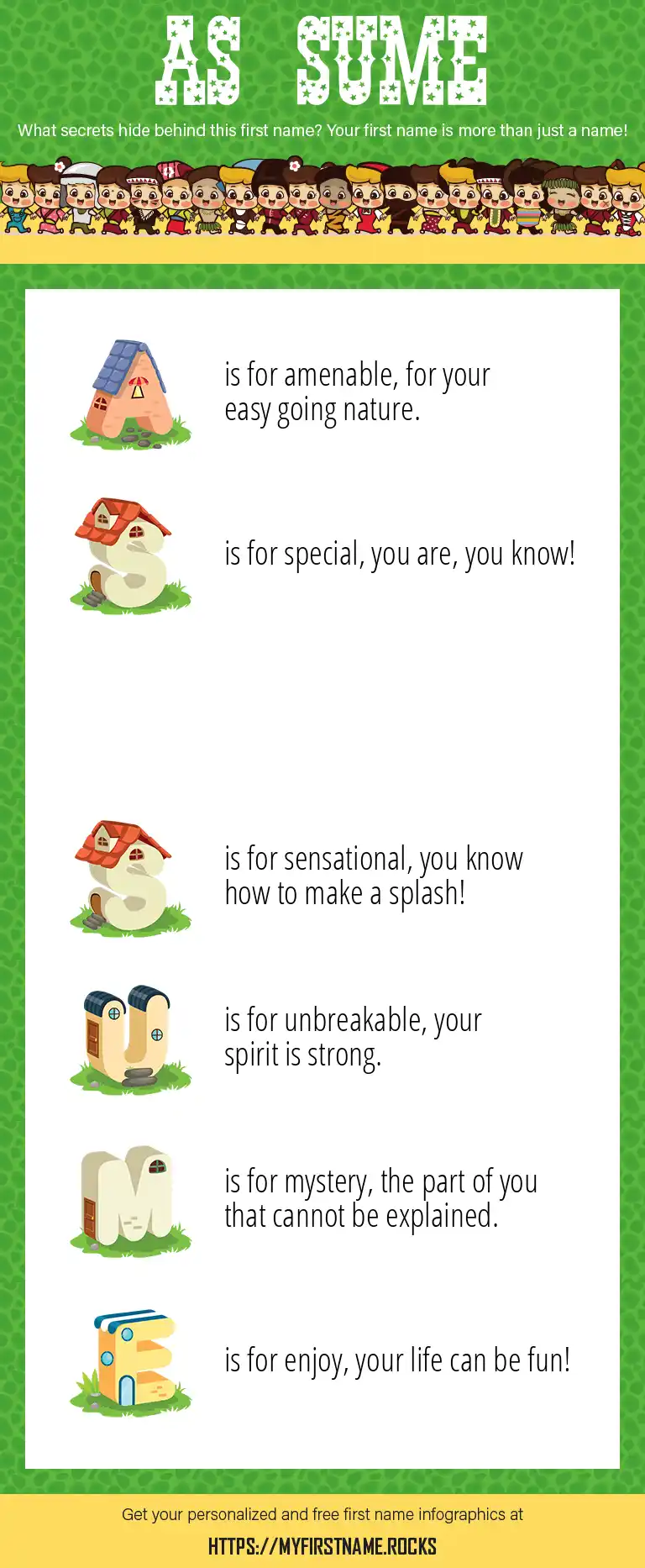 AS SUME

What secrets hide behind this first name? Your first name is more than just a name!

A is for amenable, for your easy going nature.

S is for special, you are, you know!

S is for sensational, you know how to make a splash!

U is for unbreakable, your spirit is strong.

M is for mystery, the part of you that cannot be explained.

E is for enjoy, your life can be fun!

Get your personalized and free first name infographics at

HTTPS://MYFIRSTNAME.ROCKS