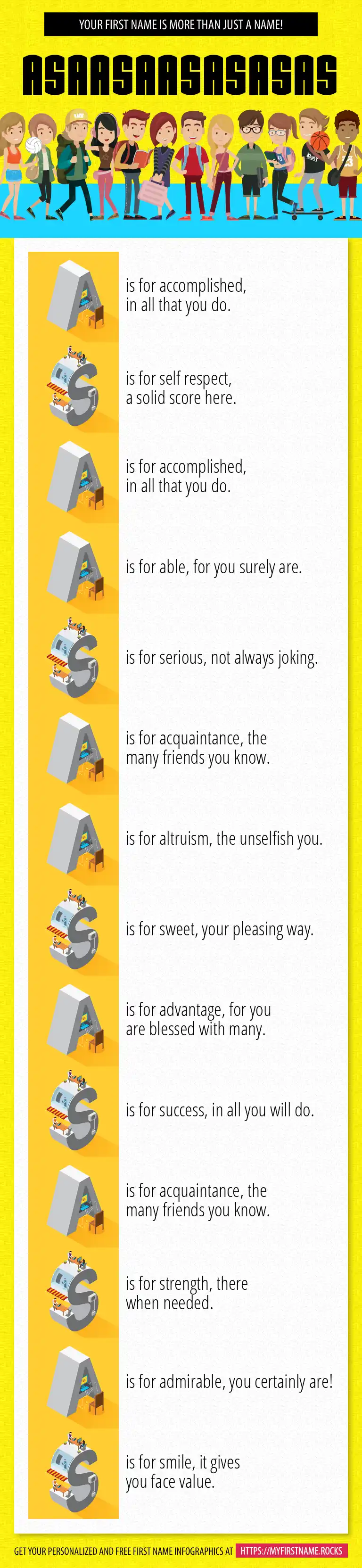 YOUR FIRST NAME IS MORE THAN JUST A NAME!

ASAASAASASASAS

A is for accomplished, in all that you do.

S is for self respect, a solid score here.

A is for accomplished, in all that you do.

A is for able, for you surely are.

S is for serious, not always joking.

A is for acquaintance, the many friends you know.

A is for altruism, the unselfish you.

S is for sweet, your pleasing way.

A is for advantage, for you are blessed with many.

S is for success, in all you will do.

A is for acquaintance, the many friends you know.

S is for strength, there when needed.

A is for admirable, you certainly are!

S is for smile, it gives you face value.

GET YOUR PERSONALIZED AND FREE FIRST NAME INFOGRAPHICS AT HTTPS://MYFIRSTNAME.ROCKS