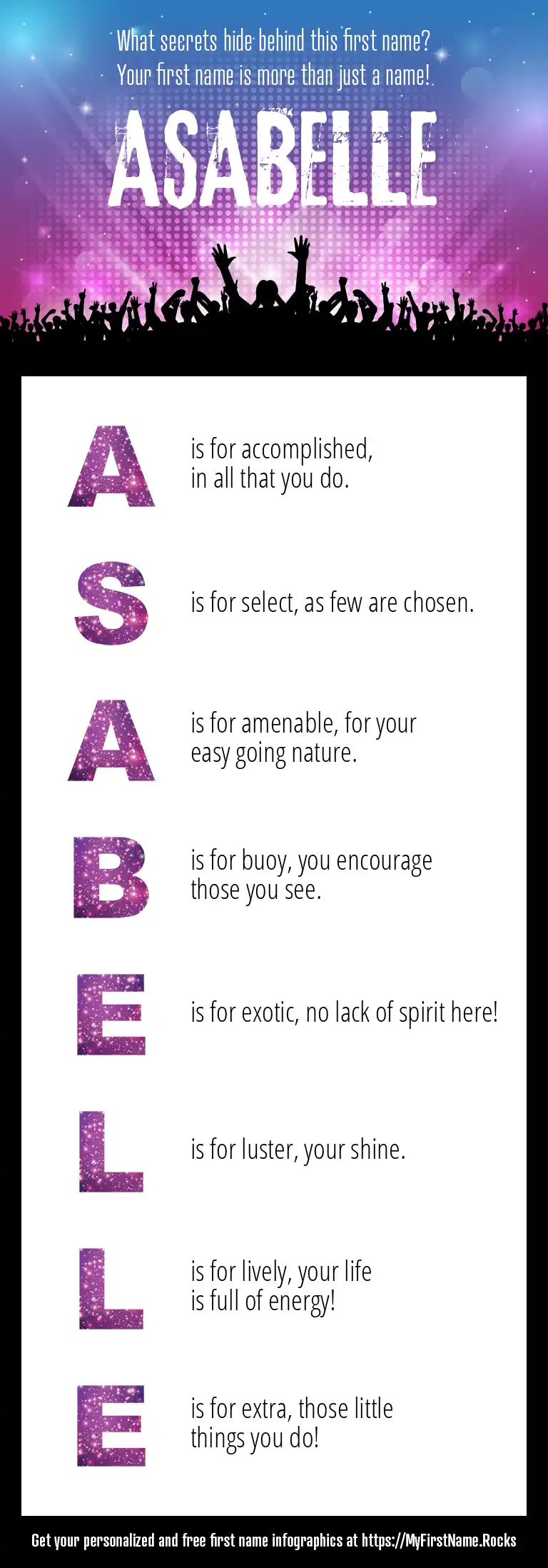 What secrets hide behind this first name?
Your first name is more than just a name!

ASABELLE

A is for accomplished, in all that you do.

S is for select, as few are chosen.

A is for amenable, for your easy going nature.

B is for buoy, you encourage those you see.

E is for exotic, no lack of spirit here!

L is for luster, your shine.

L is for lively, your life is full of energy!

E is for extra, those little things you do!

Get your personalized and free first name infographics at https://MyFirstName.Rocks