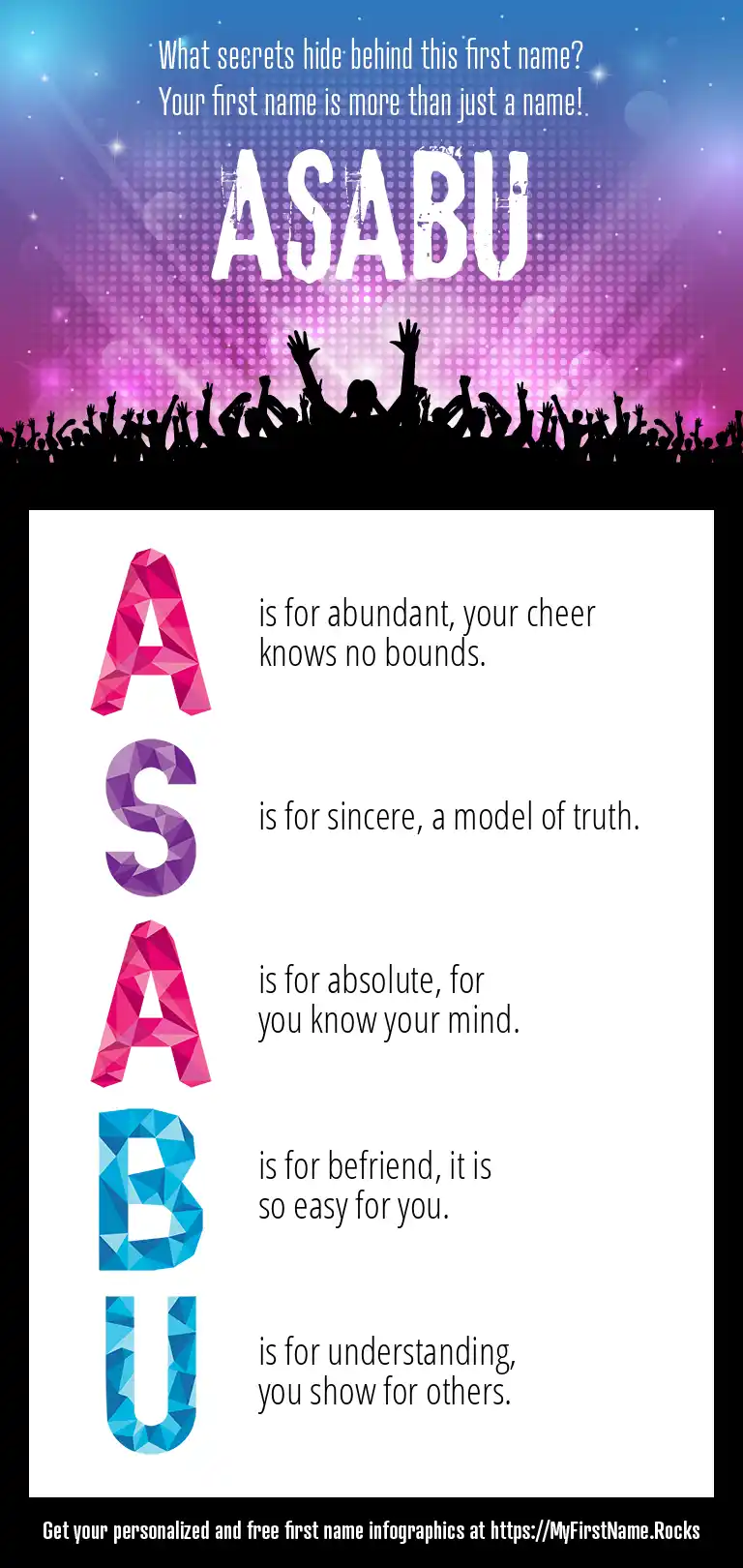 What secrets hide behind this first name?
Your first name is more than just a name!

ASABU

A is for abundant, your cheer knows no bounds.

S is for sincere, a model of truth.

A is for absolute, for you know your mind.

B is for befriend, it is so easy for you.

U is for understanding, you show for others.

Get your personalized and free first name infographics at https://MyFirstName.Rocks