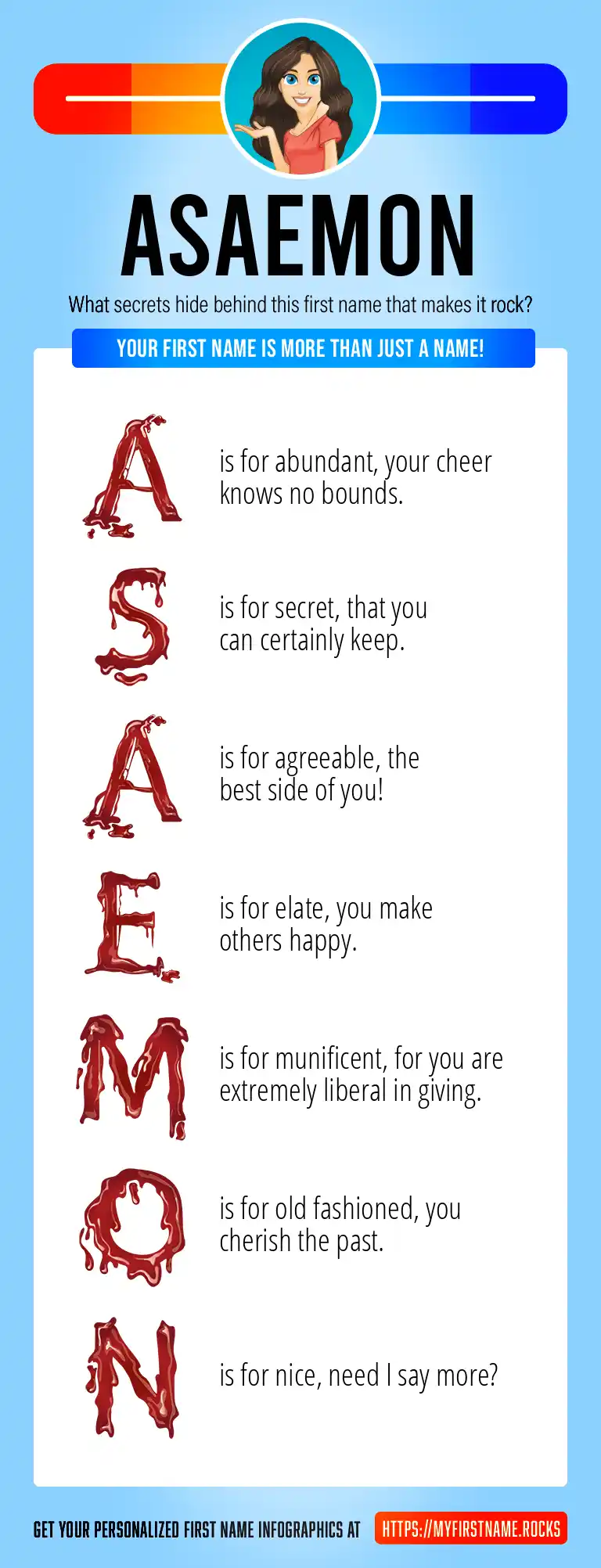 ASAEMON

What secrets hide behind this first name that makes it rock?

YOUR FIRST NAME IS MORE THAN JUST A NAME!

A is for abundant, your cheer knows no bounds.

S is for secret, that you can certainly keep.

A is for agreeable, the best side of you!

E is for elate, you make others happy.

M is for munificent, for you are extremely liberal in giving.

O is for old fashioned, you cherish the past.

N is for nice, need I say more?

GET YOUR PERSONALIZED FIRST NAME INFOGRAPHICS AT HTTPS://MYFIRSTNAME.ROCKS