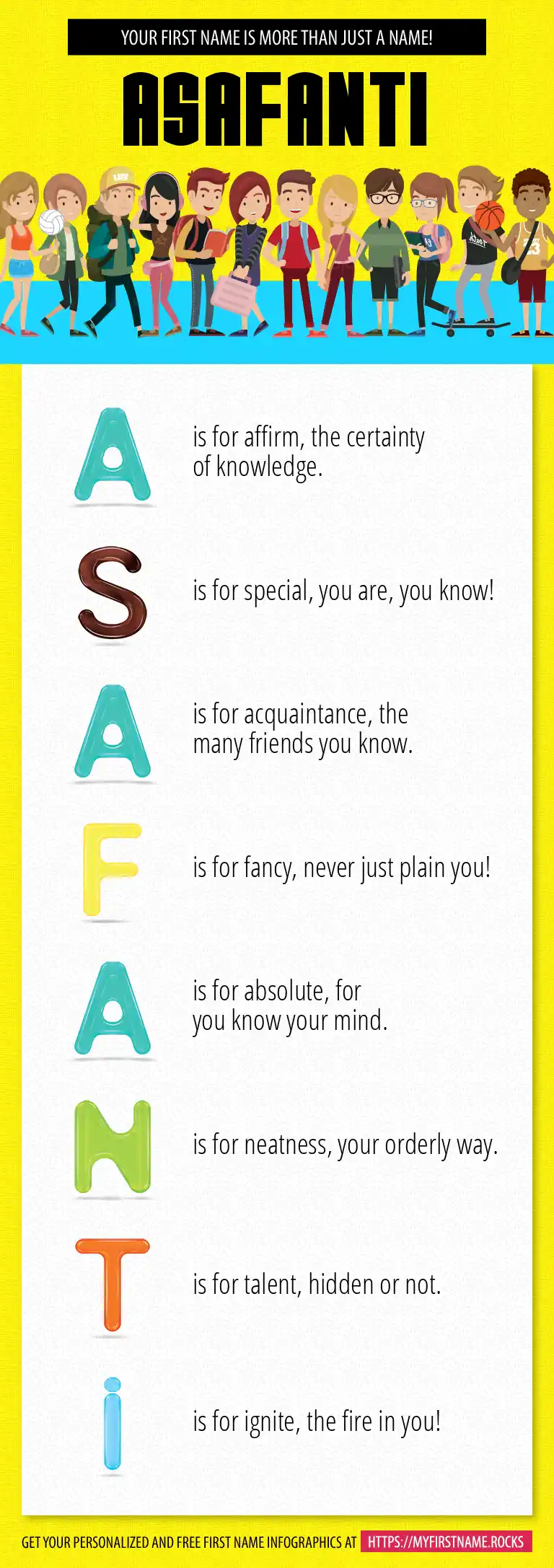 YOUR FIRST NAME IS MORE THAN JUST A NAME!

ASAFANTI

A is for affirm, the certainty of knowledge.

S is for special, you are, you know!

A is for acquaintance, the many friends you know.

F is for fancy, never just plain you!

A is for absolute, for you know your mind.

N is for neatness, your orderly way.

T is for talent, hidden or not.

i is for ignite, the fire in you!

GET YOUR PERSONALIZED AND FREE FIRST NAME INFOGRAPHICS AT HTTPS://MYFIRSTNAME.ROCKS