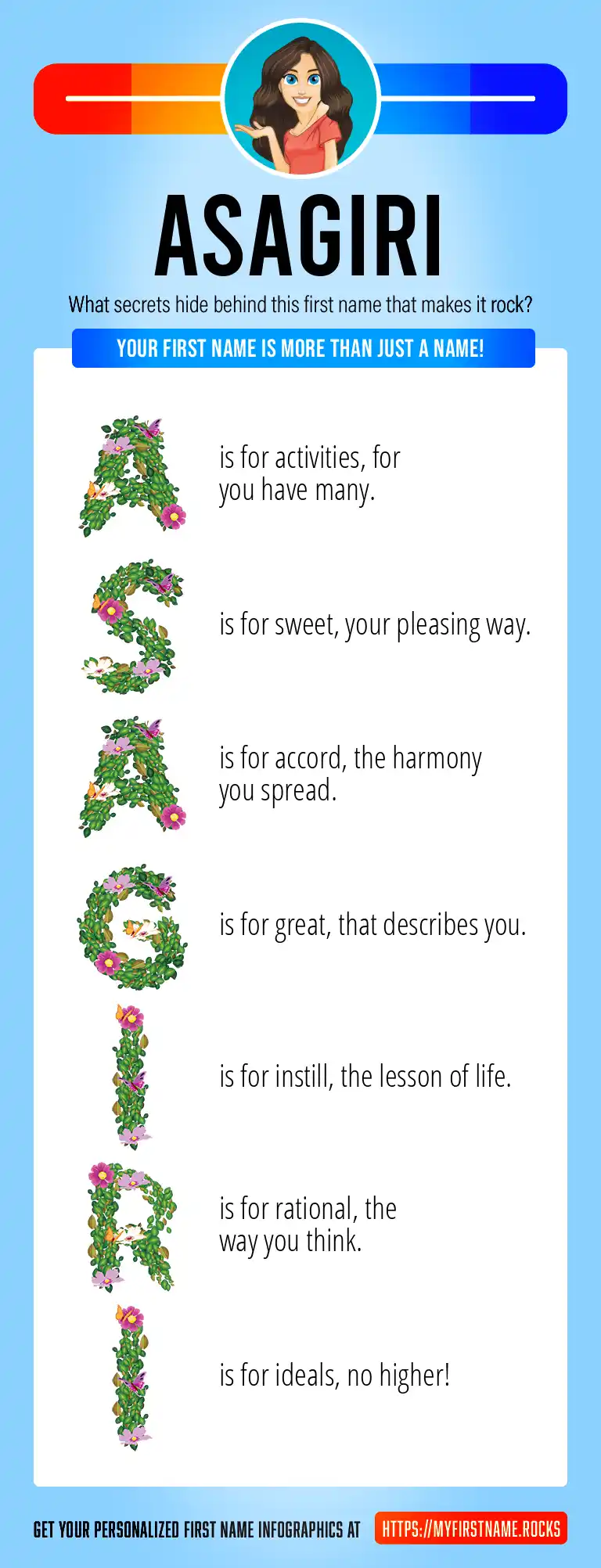 ASAGIRI

What secrets hide behind this first name that makes it rock?

YOUR FIRST NAME IS MORE THAN JUST A NAME!

A is for activities, for you have many.

S is for sweet, your pleasing way.

A is for accord, the harmony you spread.

G is for great, that describes you.

I is for instill, the lesson of life.

R is for rational, the way you think.

I is for ideals, no higher!

GET YOUR PERSONALIZED FIRST NAME INFOGRAPHICS AT HTTPS://MYFIRSTNAME.ROCKS