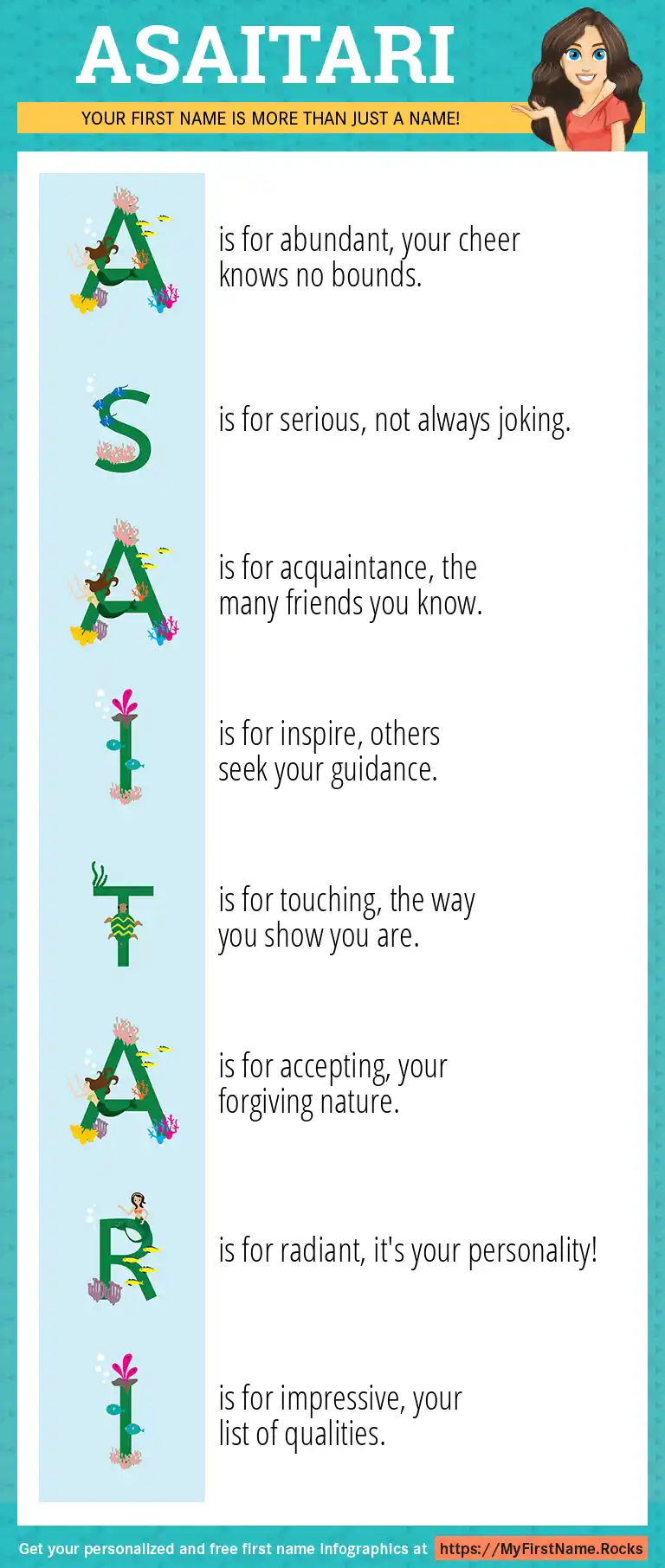 ASAITARI

YOUR FIRST NAME IS MORE THAN JUST A NAME!

A is for abundant, your cheer knows no bounds.

S is for serious, not always joking.

A is for acquaintance, the many friends you know.

I is for inspire, others seek your guidance.

T is for touching, the way you show you are.

A is for accepting, your forgiving nature.

R is for radiant, it's your personality!

I is for impressive, your list of qualities.

Get your personalized and free first name infographics at https://MyFirstName.Rocks