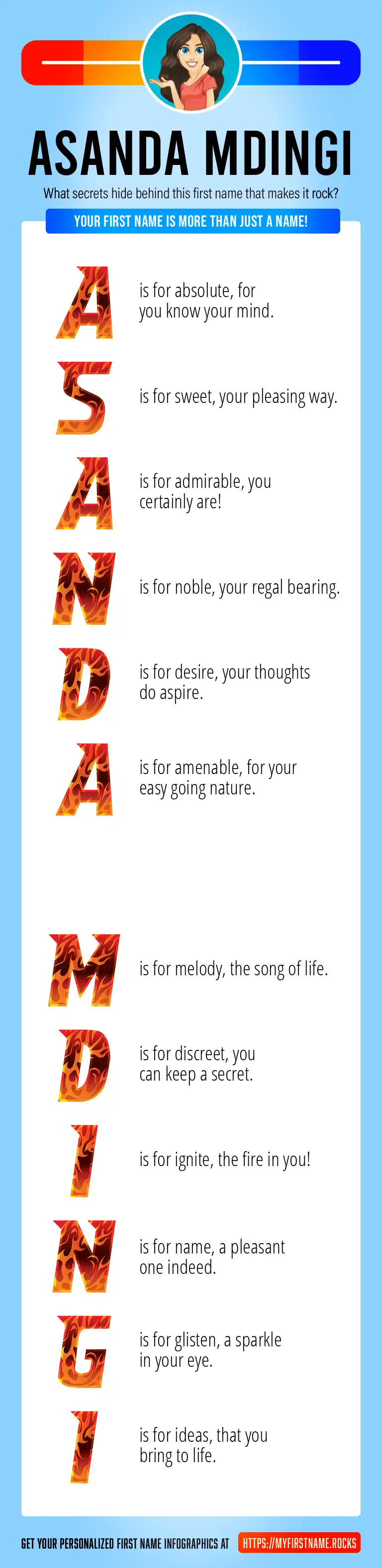 ASANDA MDINGI

What secrets hide behind this first name that makes it rock?

YOUR FIRST NAME IS MORE THAN JUST A NAME!

A is for absolute, for you know your mind.

S is for sweet, your pleasing way.

A is for admirable, you certainly are!

N is for noble, your regal bearing.

D is for desire, your thoughts do aspire.

A is for amenable, for your easy going nature.

M is for melody, the song of life.

D is for discreet, you can keep a secret.

I is for ignite, the fire in you!

N is for name, a pleasant one indeed.

G is for glisten, a sparkle in your eye.

I is for ideas, that you bring to life.

GET YOUR PERSONALIZED FIRST NAME INFOGRAPHICS AT HTTPS://MYFIRSTNAME.ROCKS