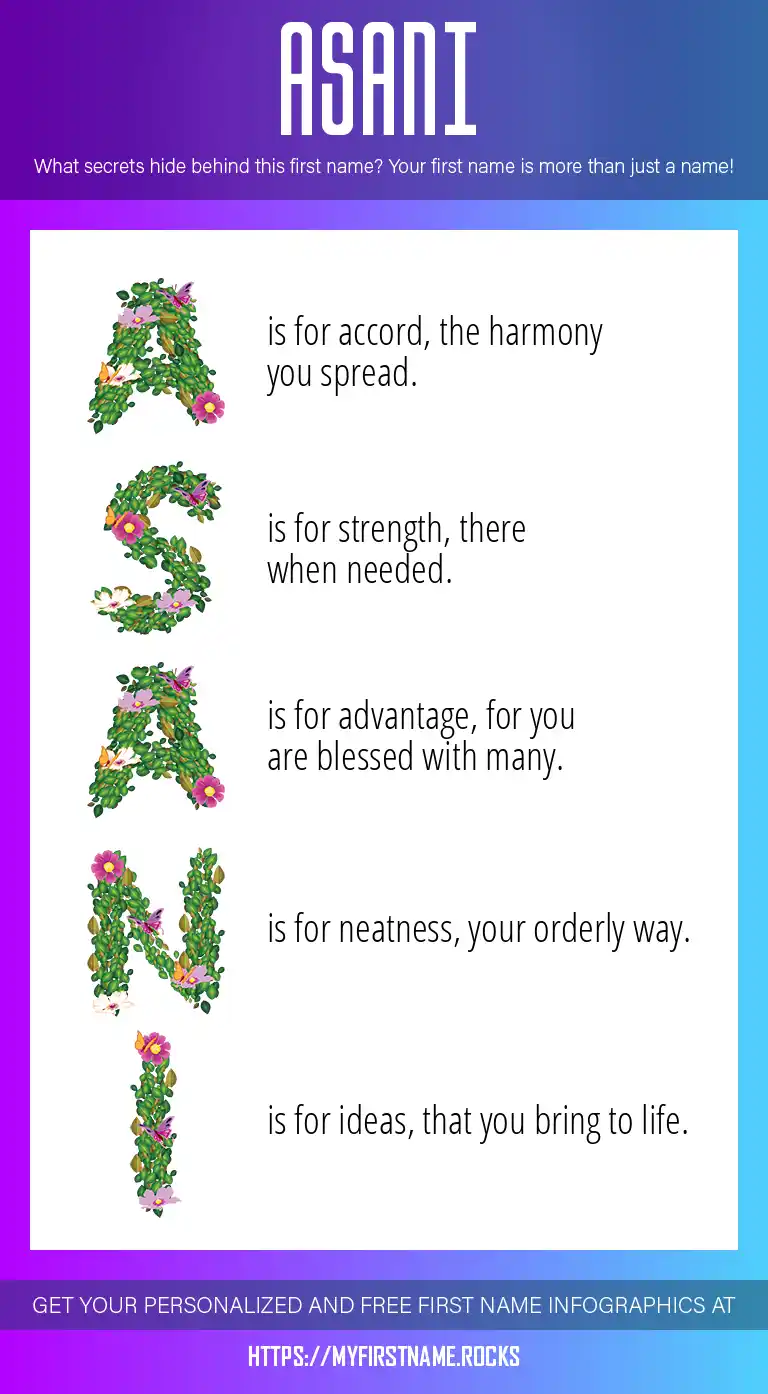 ASANI

What secrets hide behind this first name? Your first name is more than just a name!

A is for accord, the harmony you spread.

S is for strength, there when needed.

A is for advantage, for you are blessed with many.

N is for neatness, your orderly way.

I is for ideas, that you bring to life.

GET YOUR PERSONALIZED AND FREE FIRST NAME INFOGRAPHICS AT

HTTPS://MYFIRSTNAME.ROCKS