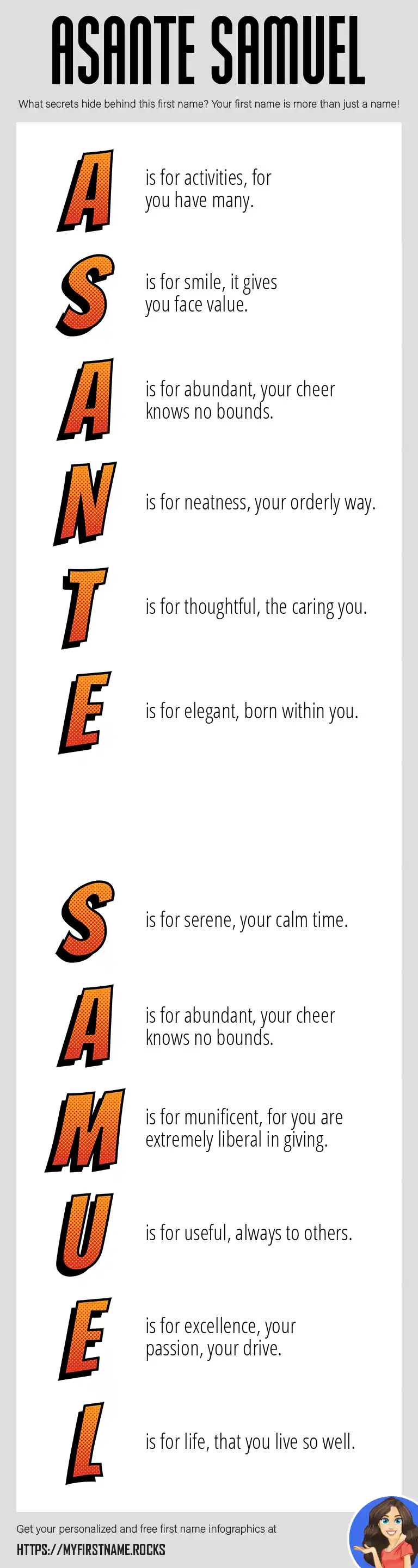 ASANTE SAMUEL

What secrets hide behind this first name? Your first name is more than just a name!

A is for activities, for you have many.

S is for smile, it gives you face value.

A is for abundant, your cheer knows no bounds.

N is for neatness, your orderly way.

T is for thoughtful, the caring you.

E is for elegant, born within you.

S is for serene, your calm time.

A is for abundant, your cheer knows no bounds.

M is for munificent, for you are extremely liberal in giving.

U is for useful, always to others.

E is for excellence, your passion, your drive.

L is for life, that you live so well.

Get your personalized and free first name infographics at

HTTPS://MYFIRSTNAME.ROCKS