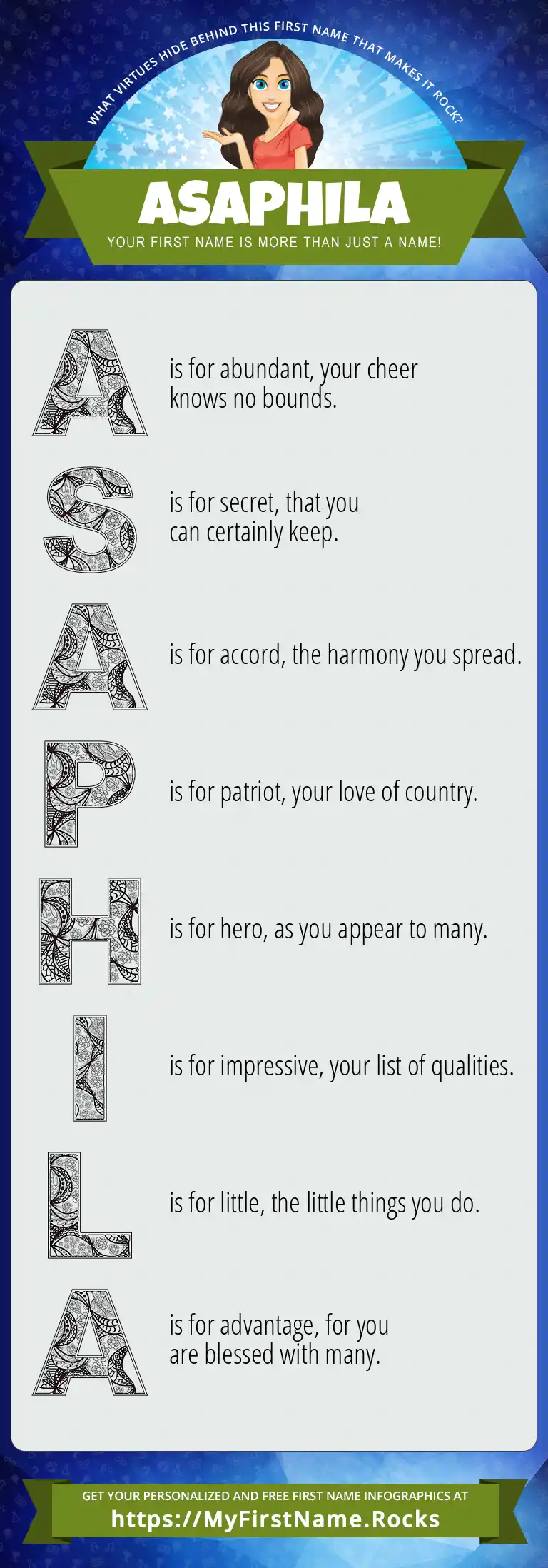 WHAT VIRTUES HIDE BEHIND THIS FIRST NAME THAT MAKES IT ROCK?

ASAPHILA

YOUR FIRST NAME IS MORE THAN JUST A NAME!

A is for abundant, your cheer knows no bounds.

S is for secret, that you can certainly keep.

A is for accord, the harmony you spread.

P is for patriot, your love of country.

H is for hero, as you appear to many.

I is for impressive, your list of qualities.

L is for little, the little things you do.

A is for advantage, for you are blessed with many.

GET YOUR PERSONALIZED AND FREE FIRST NAME INFOGRAPHICS AT
https://MyFirstName.Rocks