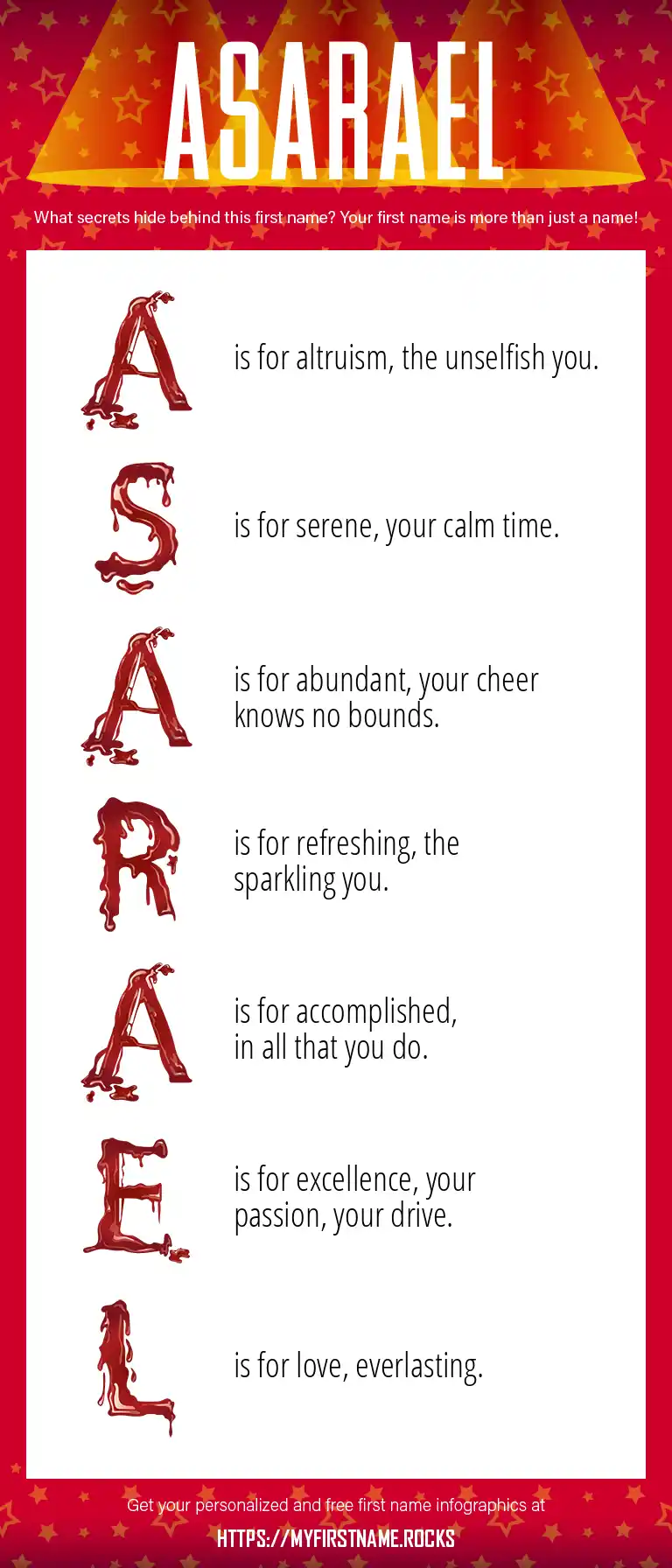 ASARAEL

What secrets hide behind this first name? Your first name is more than just a name!

A is for altruism, the unselfish you.

S is for serene, your calm time.

A is for abundant, your cheer knows no bounds.

R is for refreshing, the sparkling you.

A is for accomplished, in all that you do.

E is for excellence, your passion, your drive.

L is for love, everlasting.

Get your personalized and free first name infographics at

HTTPS://MYFIRSTNAME.ROCKS