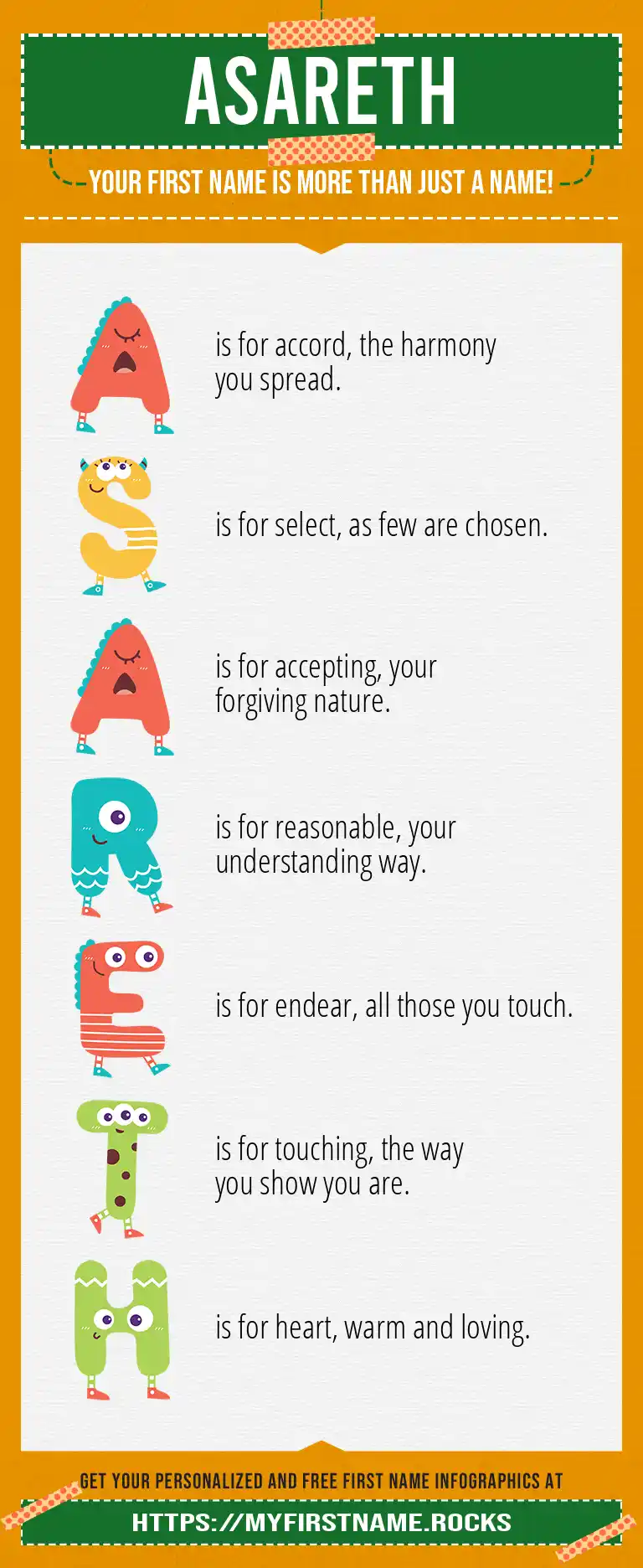 ASARETH

YOUR FIRST NAME IS MORE THAN JUST A NAME!

A is for accord, the harmony you spread.

S is for select, as few are chosen.

A is for accepting, your forgiving nature.

R is for reasonable, your understanding way.

E is for endear, all those you touch.

T is for touching, the way you show you are.

H is for heart, warm and loving.

GET YOUR PERSONALIZED AND FREE FIRST NAME INFOGRAPHICS AT

HTTPS://MYFIRSTNAME.ROCKS