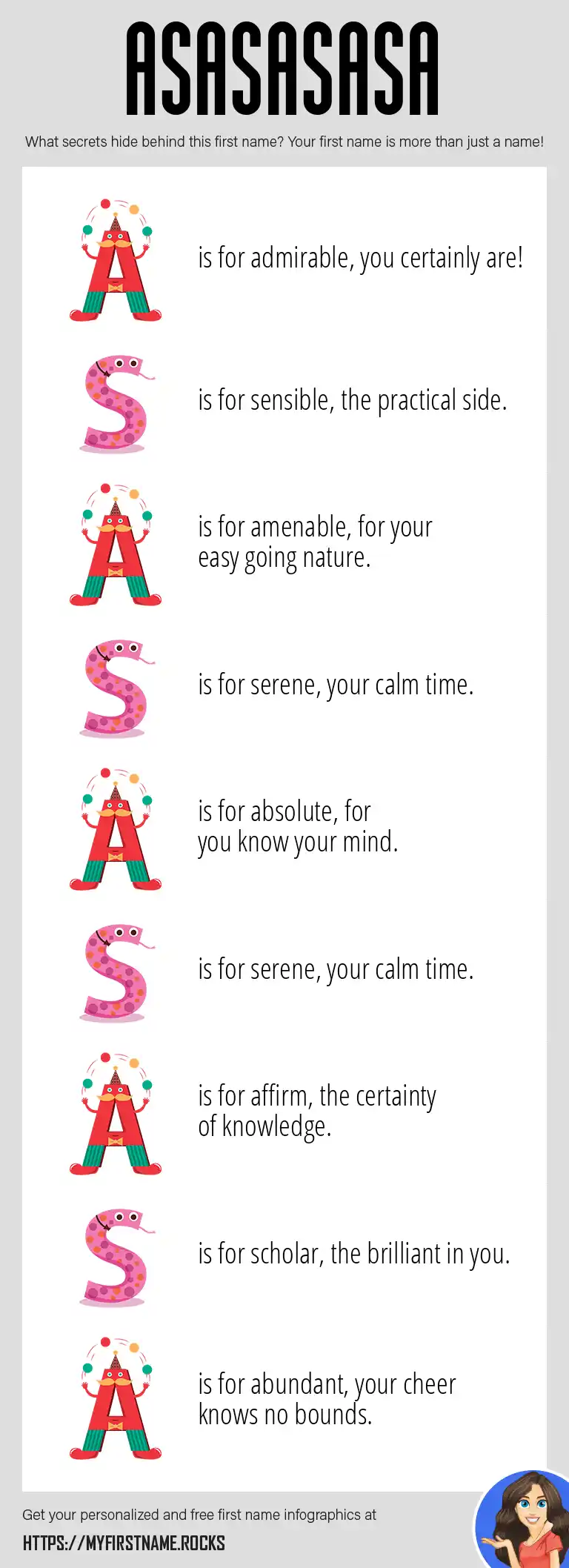 ASASASASA

What secrets hide behind this first name? Your first name is more than just a name!

A is for admirable, you certainly are!

S is for sensible, the practical side.

A is for amenable, for your easy going nature.

S is for serene, your calm time.

A is for absolute, for you know your mind.

S is for serene, your calm time.

A is for affirm, the certainty of knowledge.

S is for scholar, the brilliant in you.

A is for abundant, your cheer knows no bounds.

Get your personalized and free first name infographics at

HTTPS://MYFIRSTNAME.ROCKS