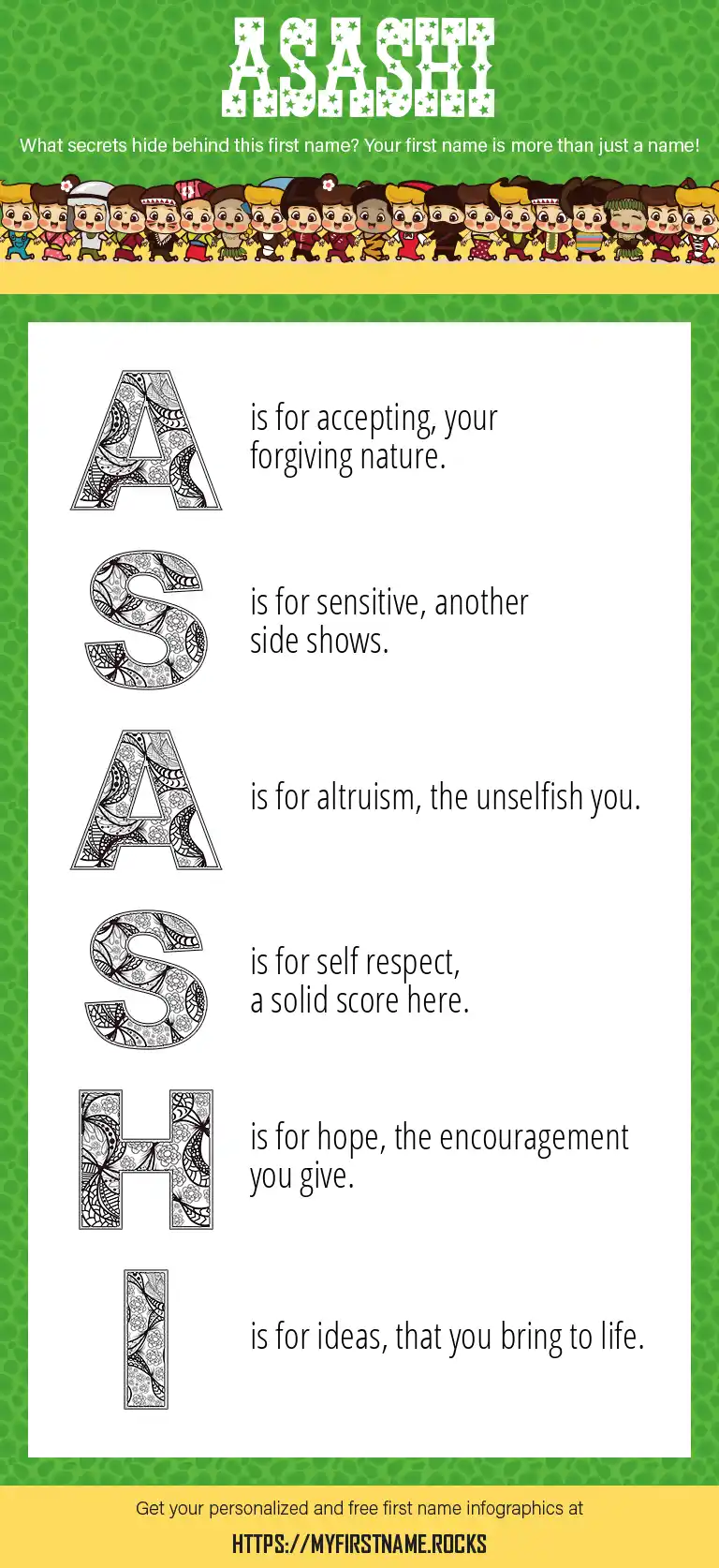 ASASHI

What secrets hide behind this first name? Your first name is more than just a name!

A is for accepting, your forgiving nature.

S is for sensitive, another side shows.

A is for altruism, the unselfish you.

S is for self respect, a solid score here.

H is for hope, the encouragement you give.

I is for ideas, that you bring to life.

Get your personalized and free first name infographics at

HTTPS://MYFIRSTNAME.ROCKS