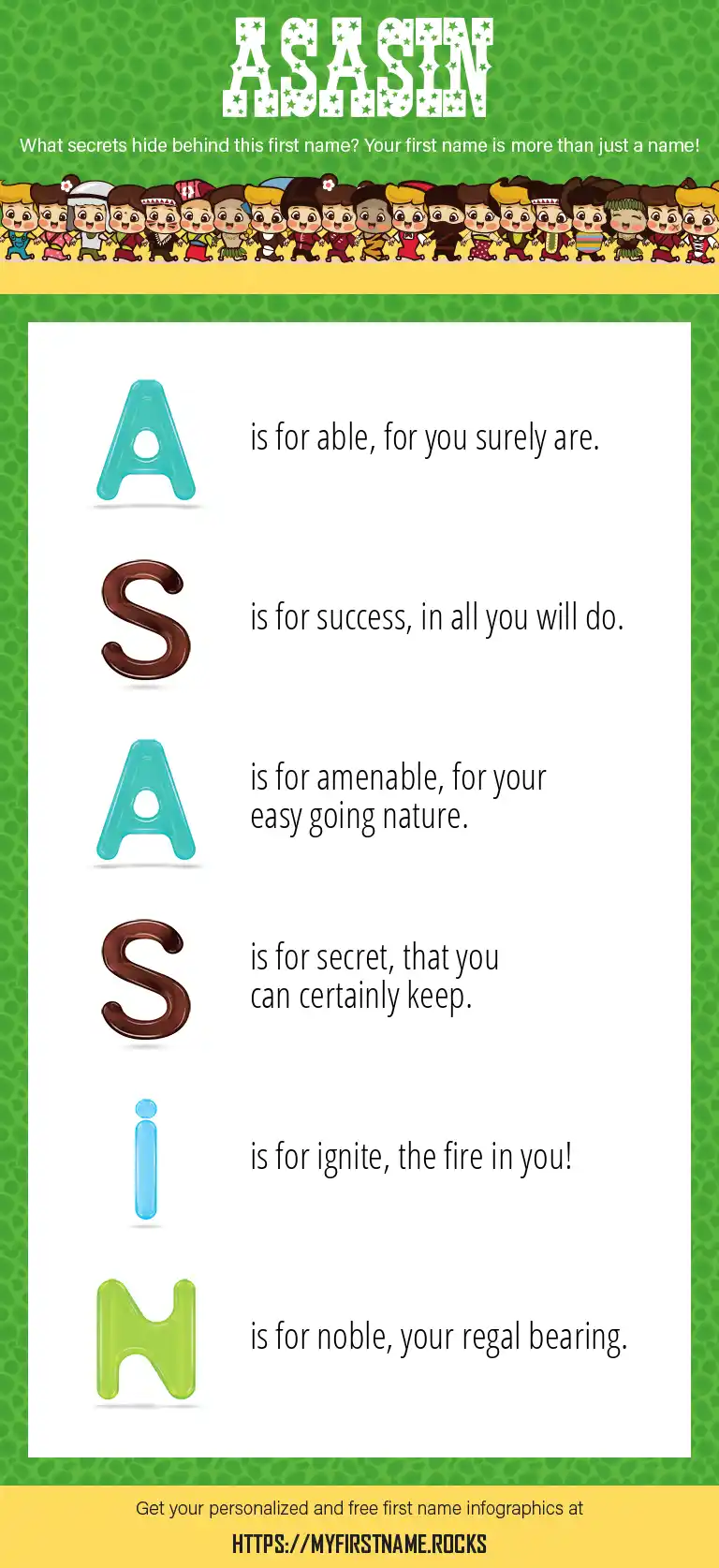 ASASIN

What secrets hide behind this first name? Your first name is more than just a name!

A is for able, for you surely are.

S is for success, in all you will do.

A is for amenable, for your easy going nature.

S is for secret, that you can certainly keep.

i is for ignite, the fire in you!

N is for noble, your regal bearing.

Get your personalized and free first name infographics at

HTTPS://MYFIRSTNAME.ROCKS