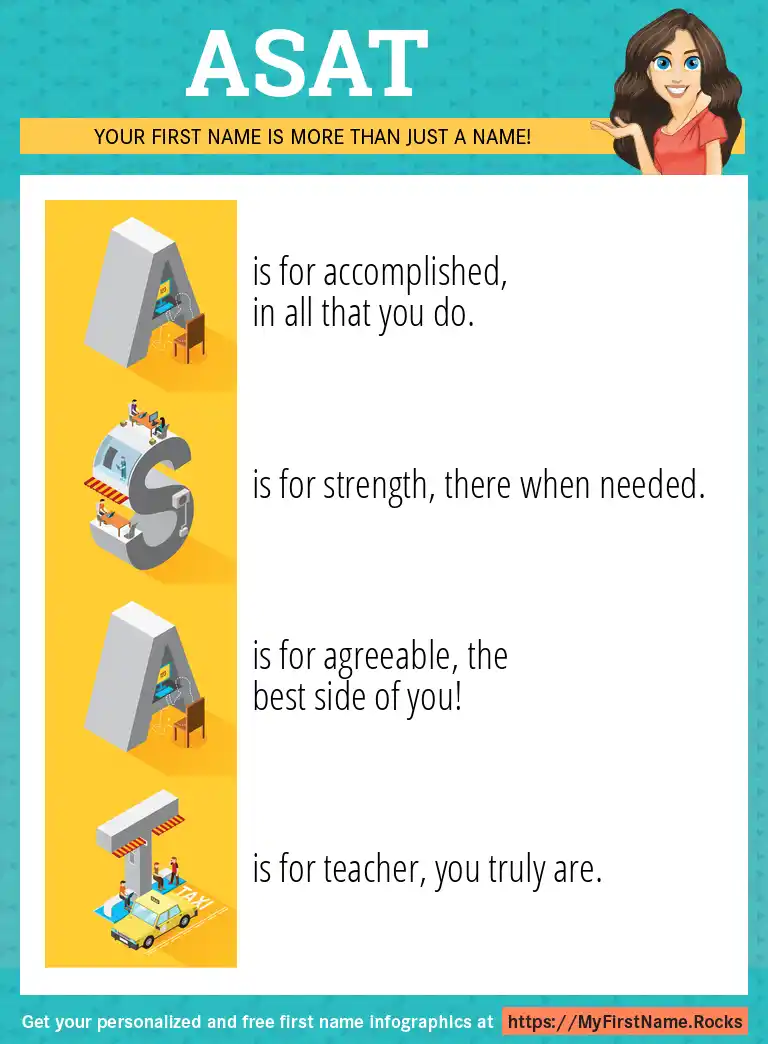 ASAT

YOUR FIRST NAME IS MORE THAN JUST A NAME!

A is for accomplished, in all that you do.

S is for strength, there when needed.

A is for agreeable, the best side of you!

T is for teacher, you truly are.

TAXI

Get your personalized and free first name infographics at https://MyFirstName.Rocks