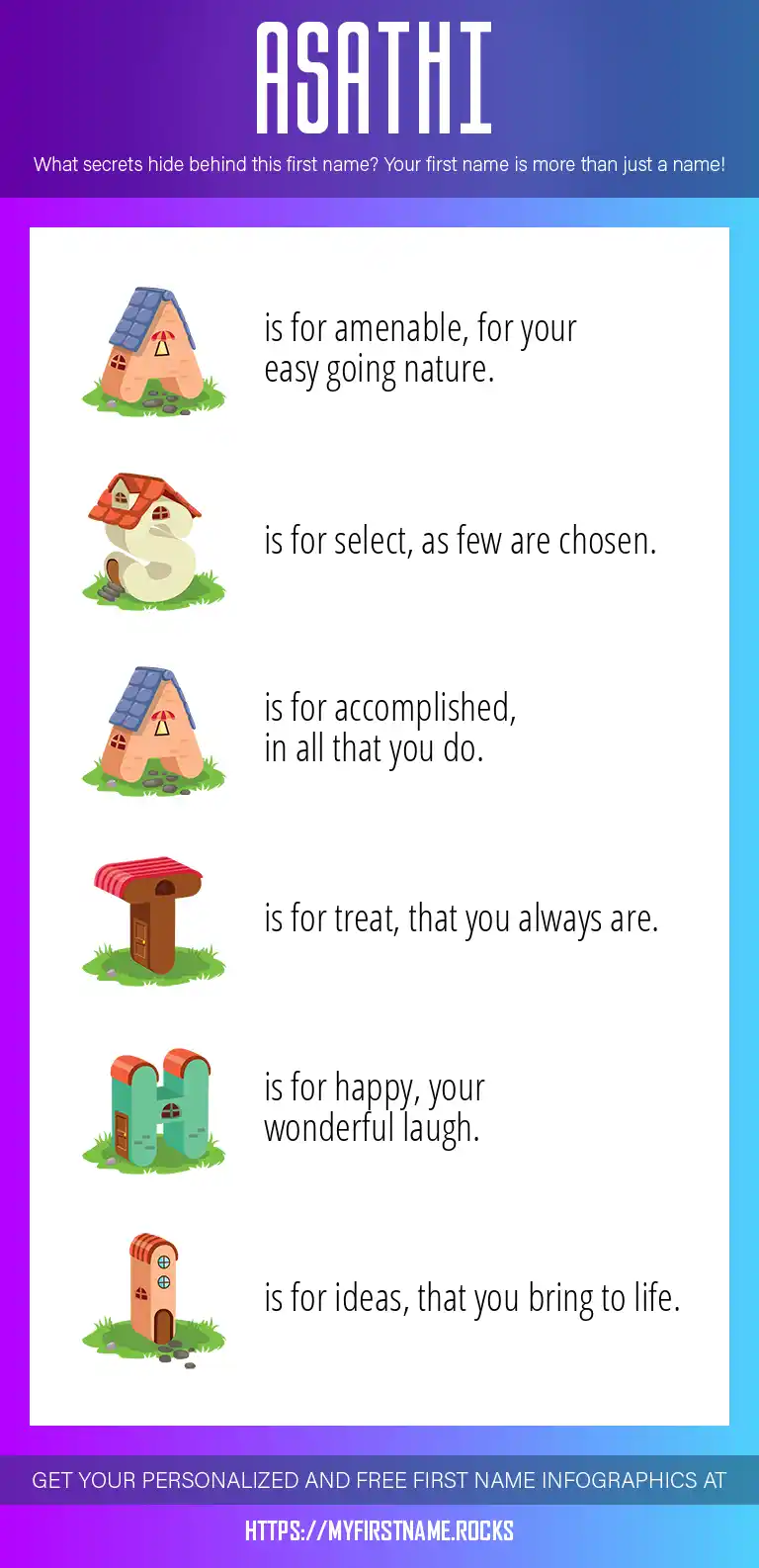 ASATHI

What secrets hide behind this first name? Your first name is more than just a name!

A is for amenable, for your easy going nature.

S is for select, as few are chosen.

A is for accomplished, in all that you do.

T is for treat, that you always are.

H is for happy, your wonderful laugh.

I is for ideas, that you bring to life.

GET YOUR PERSONALIZED AND FREE FIRST NAME INFOGRAPHICS AT

HTTPS://MYFIRSTNAME.ROCKS